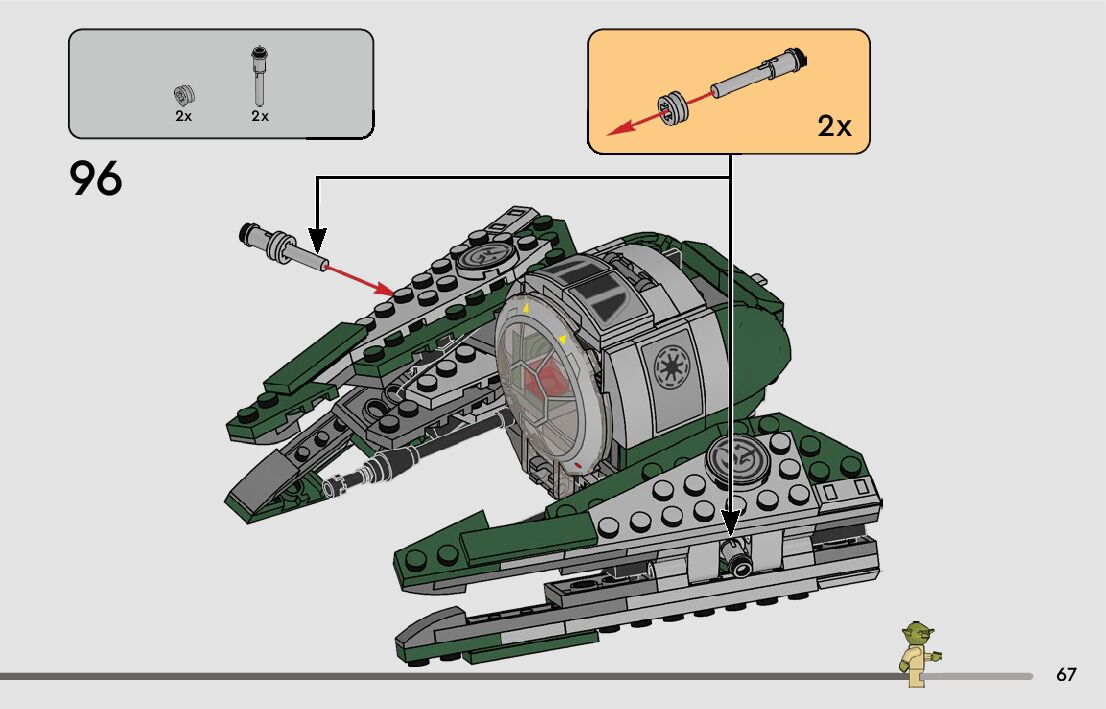 2x 2x

2x

96

67