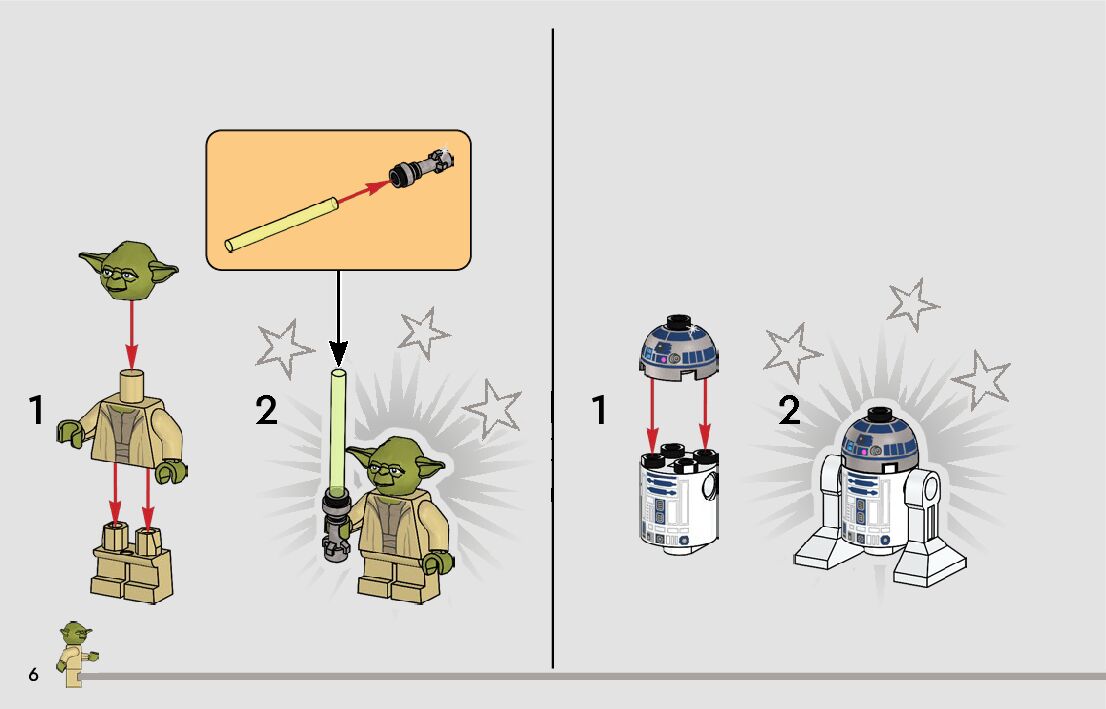 1

2

1

2

6