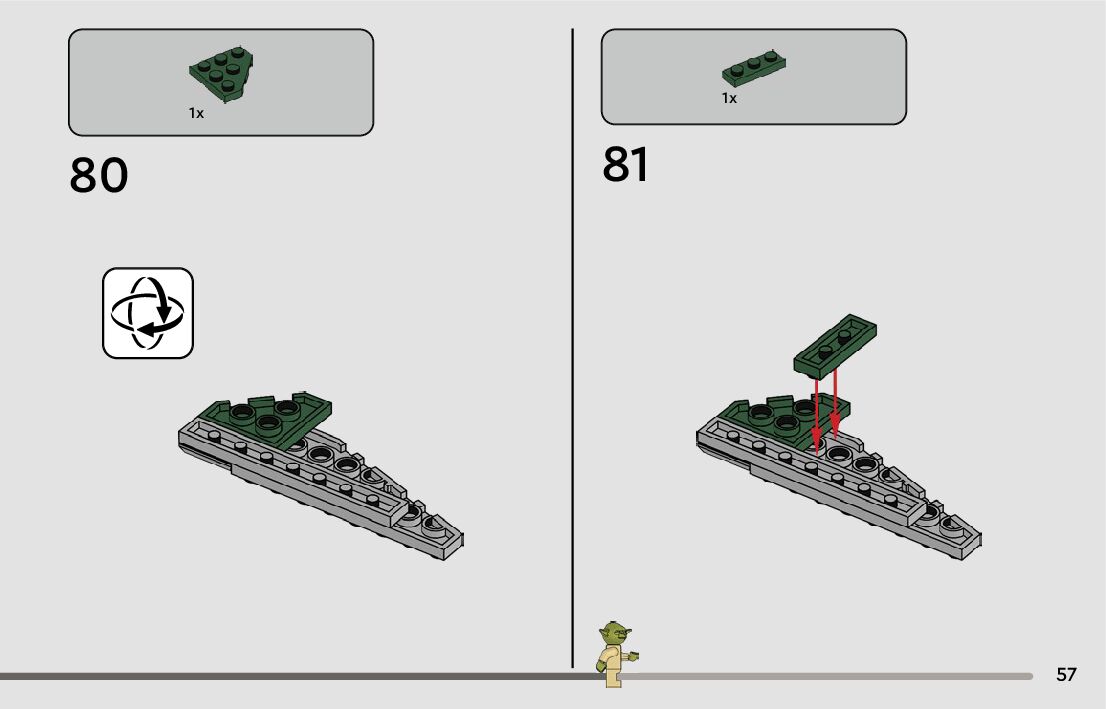 1x

80

1x

81

57