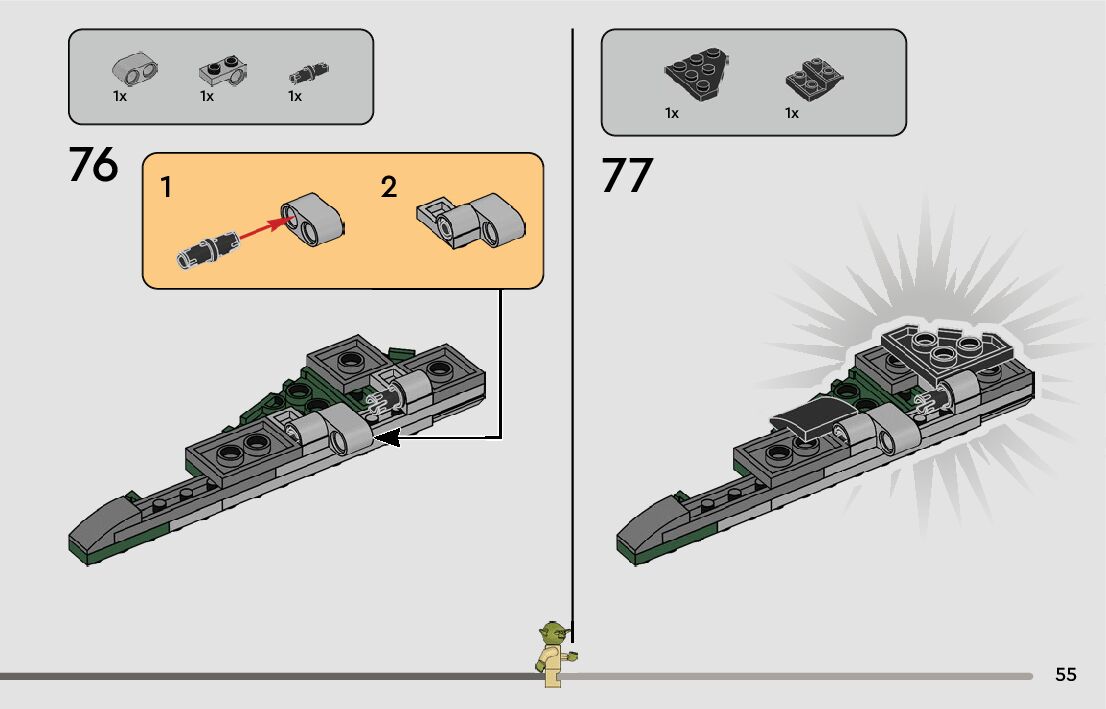 1x 1x 1x

76

1

2

1x 1x

77

55