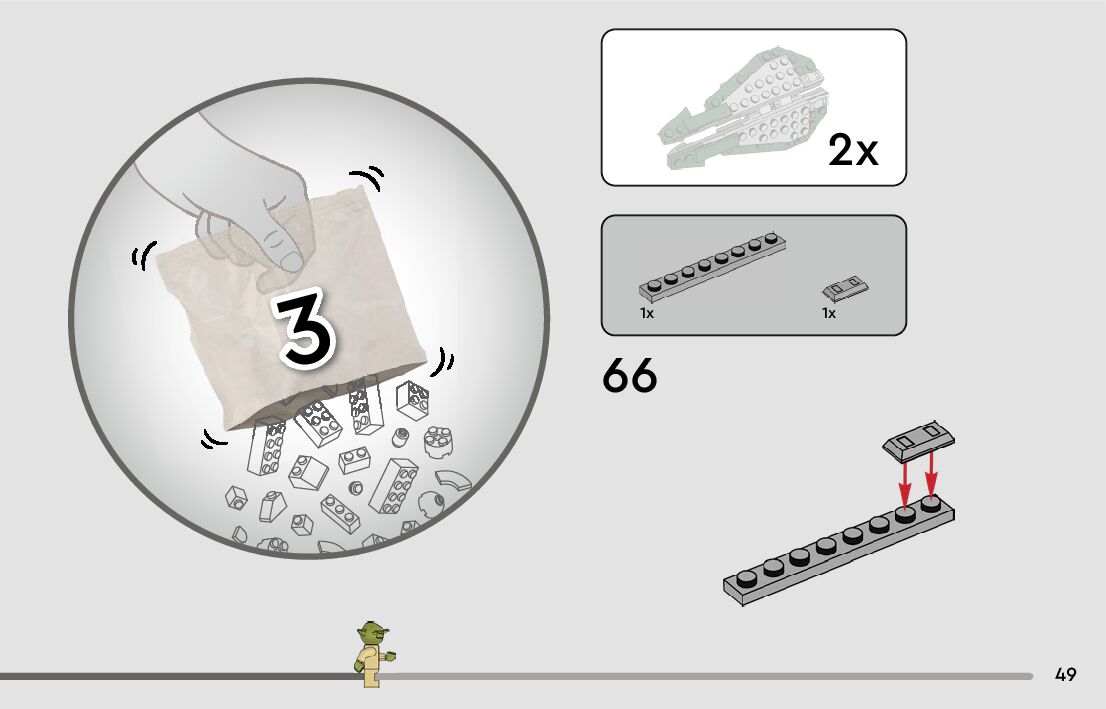 3

2x

1x

1x

66

49