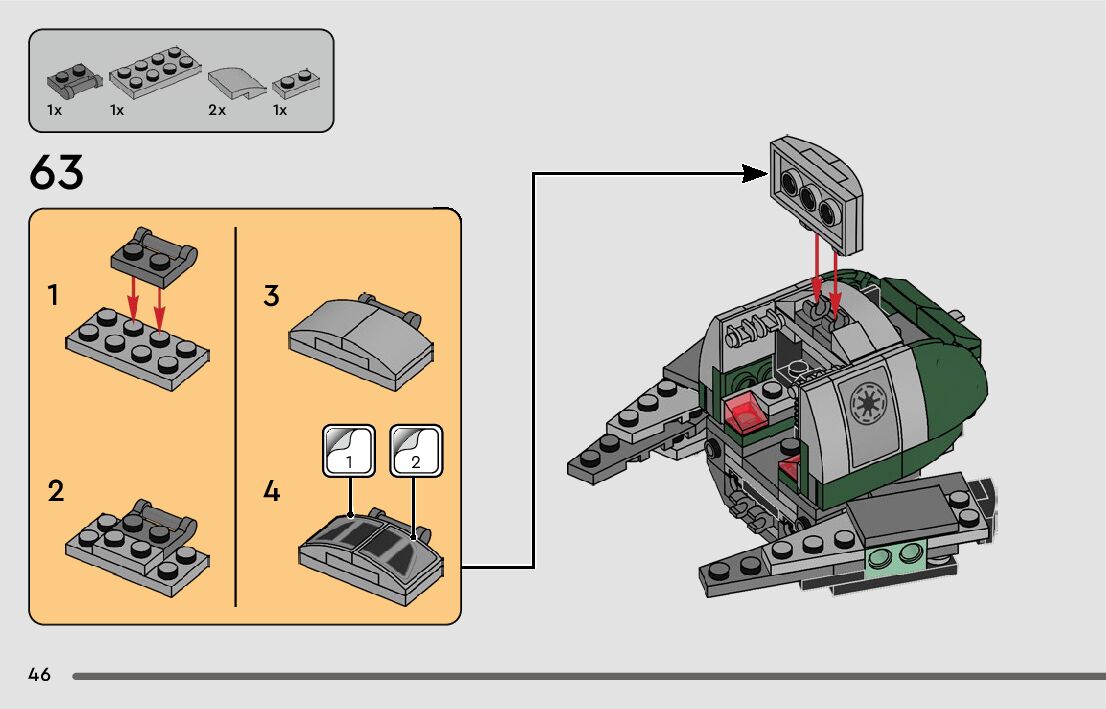 1x 1x 2x 1x

63

1

2

3

4

1

2

46