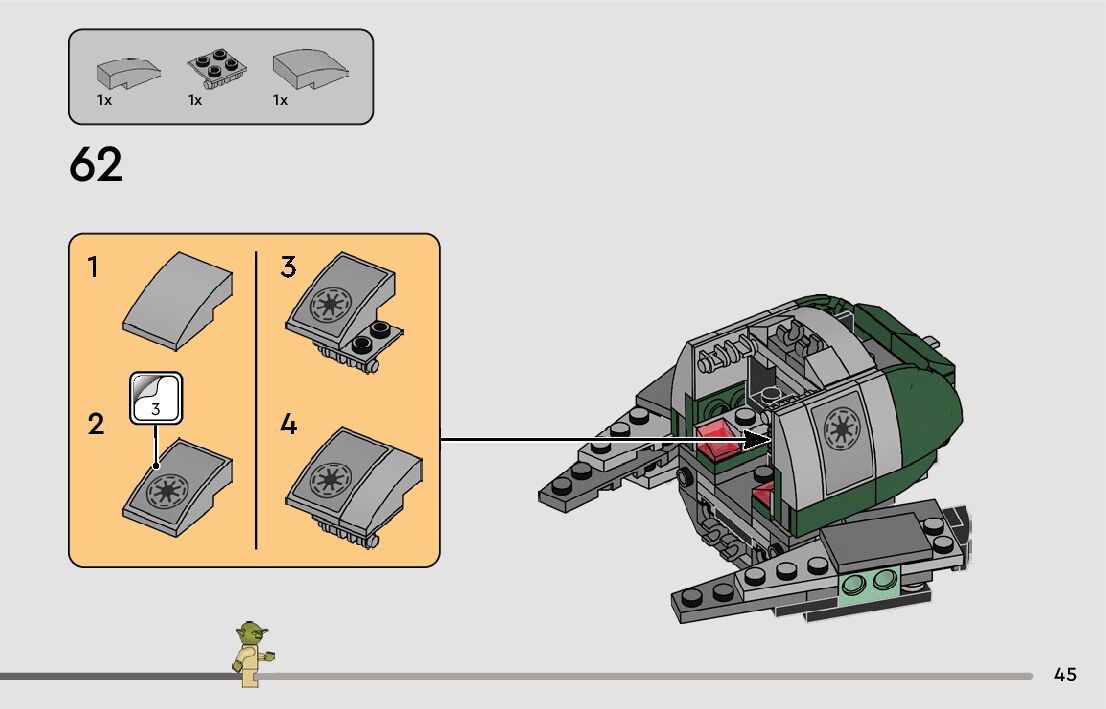 1x 1x 1x

62

1

2

3

3

4

45