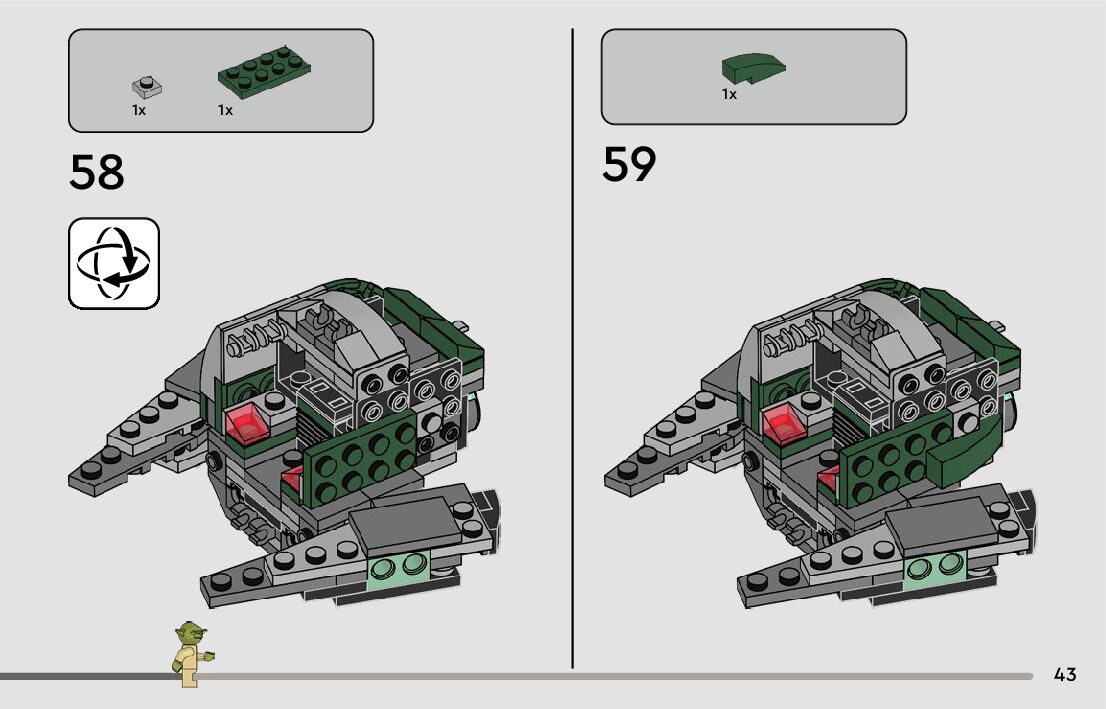 1x 1x

58

1x

59

43