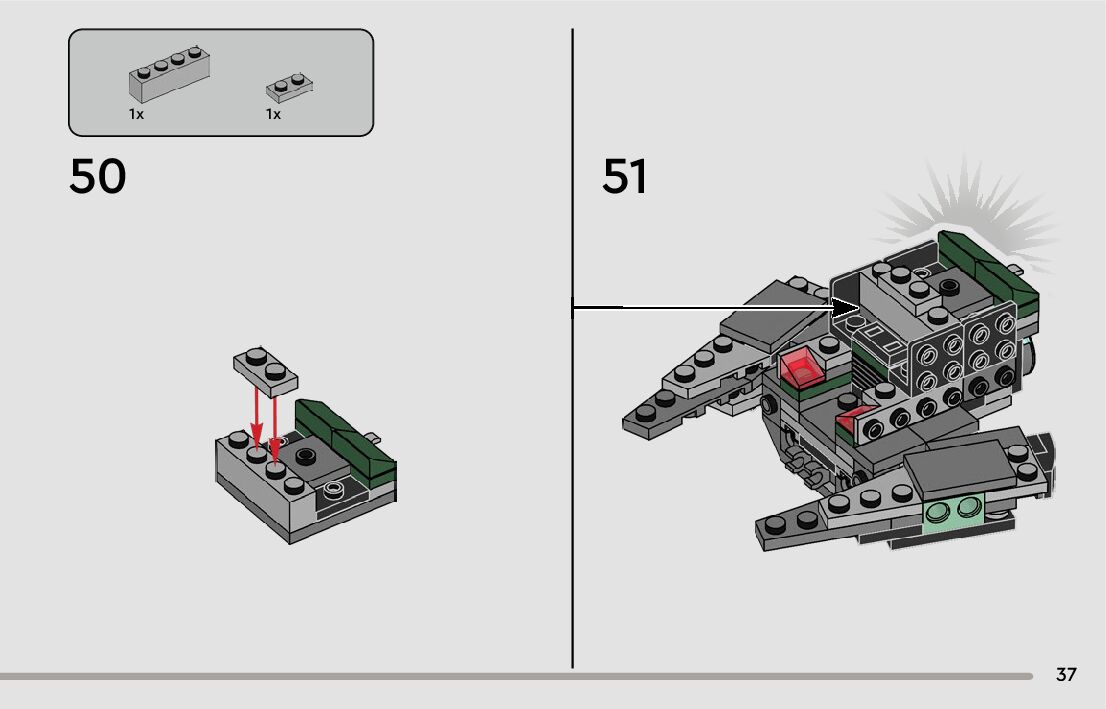 1x
1x

50

51

37