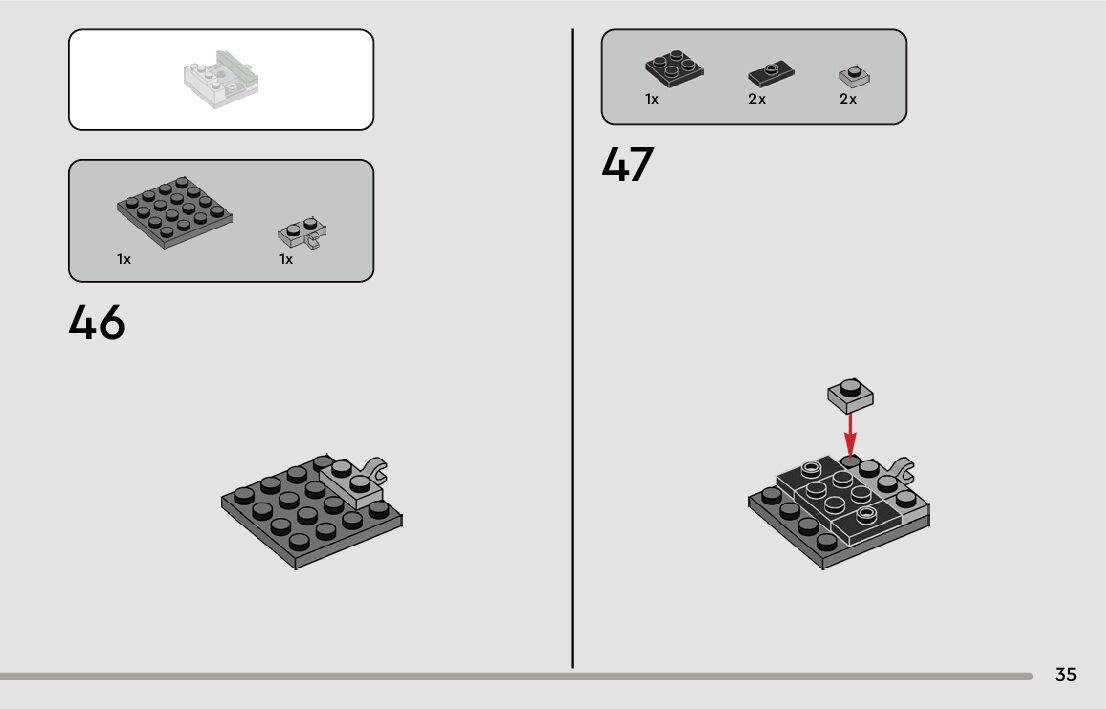 1x
1x

46

1x
2x
2x

47

35