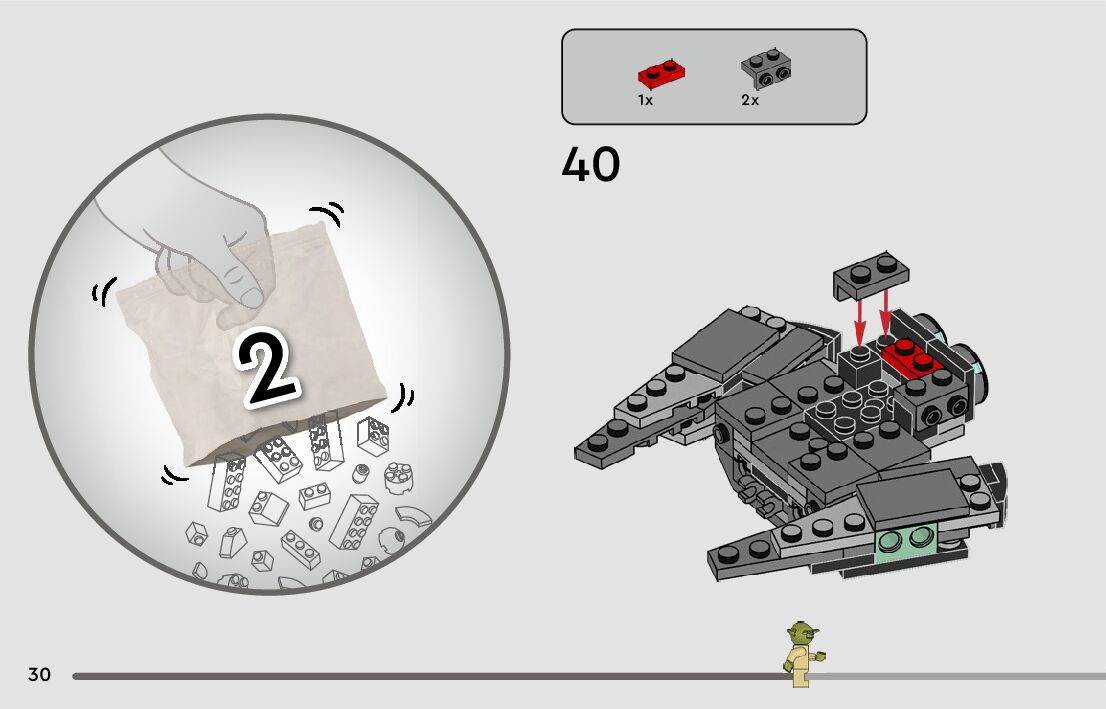 2

1x

2x

40

30