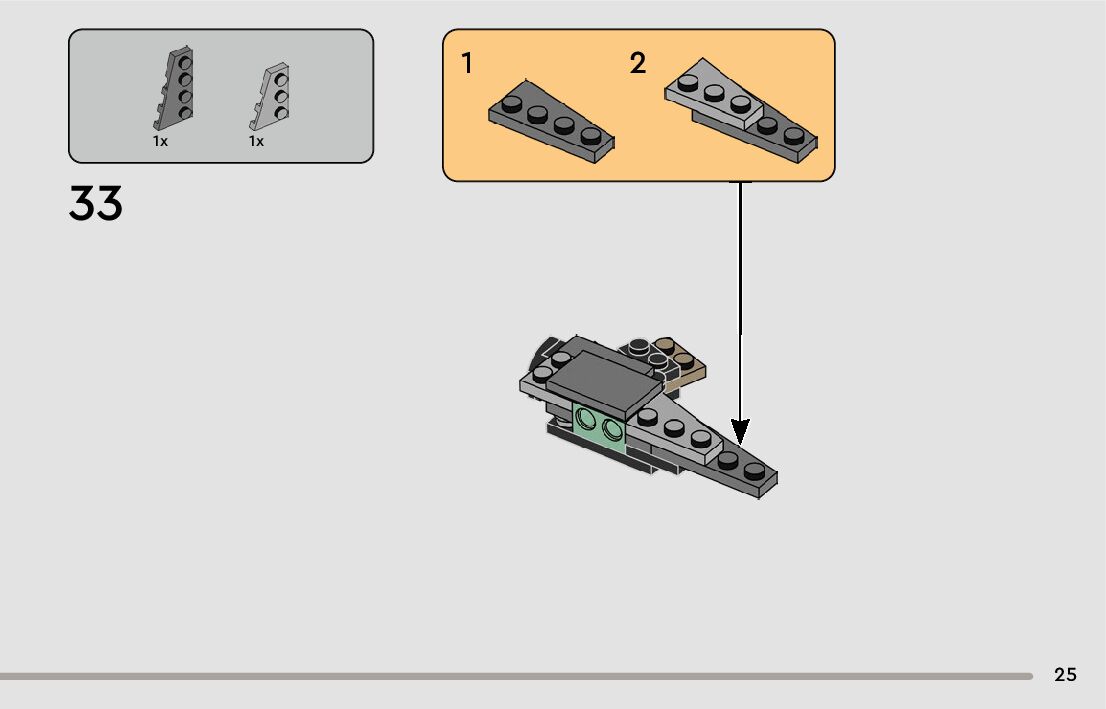 1x 1x

33

1 2

25