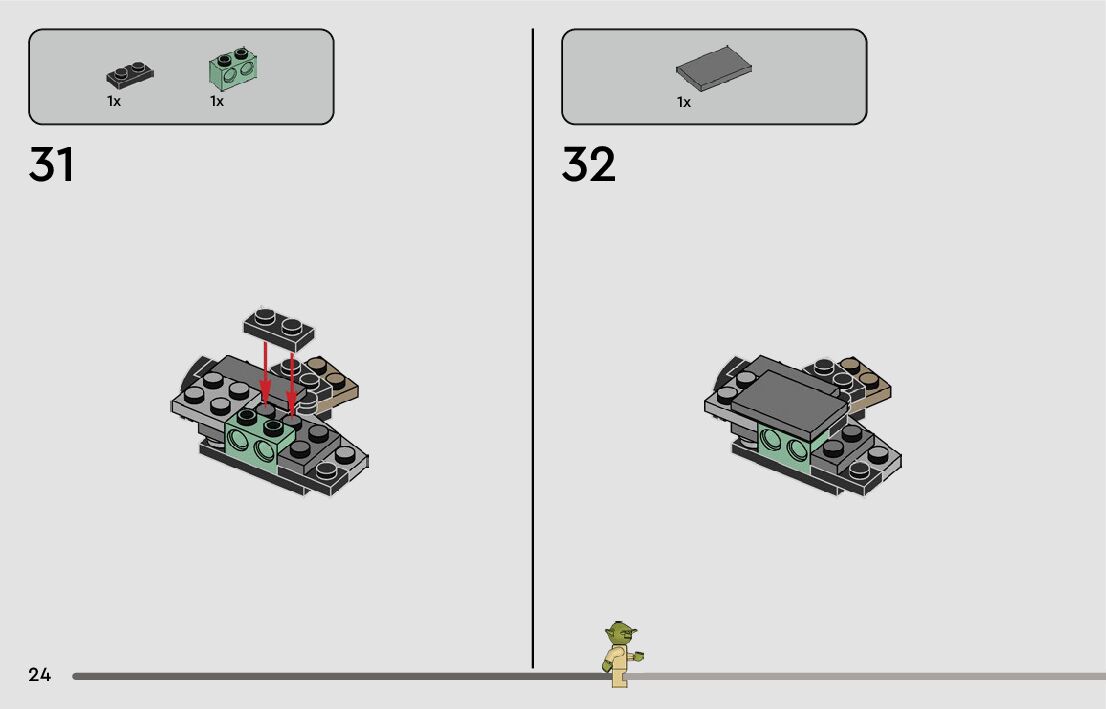 1x 1x

31

1x

32

24