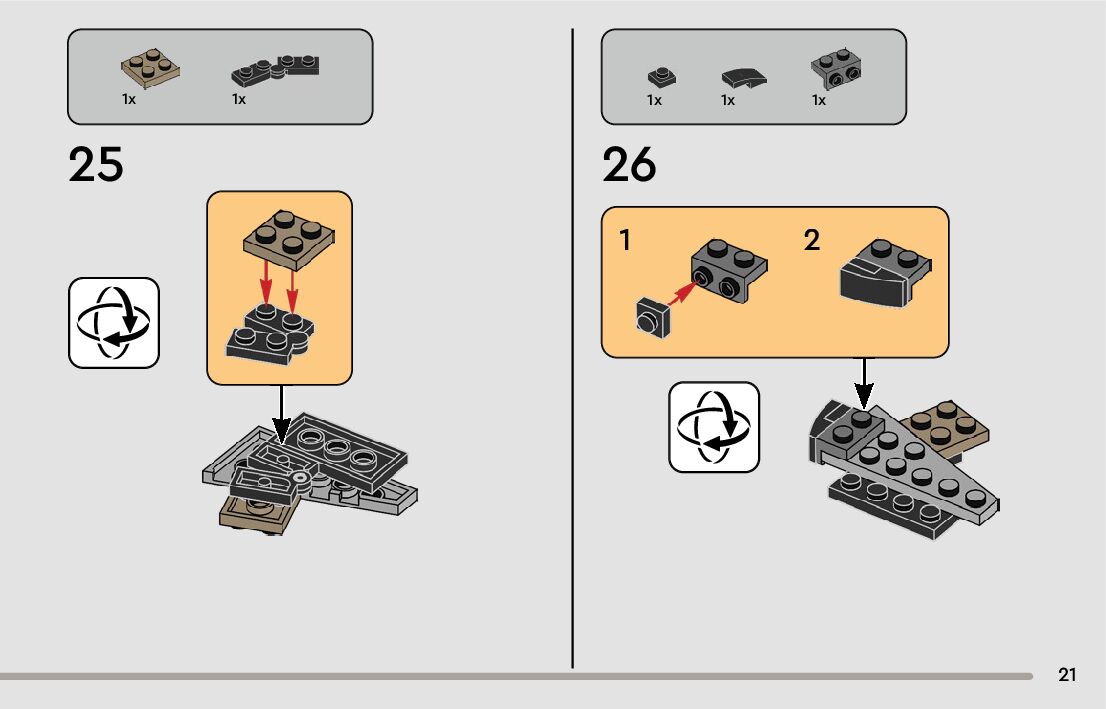 1x 1x

25

1x 1x 1x

26

1

2

21