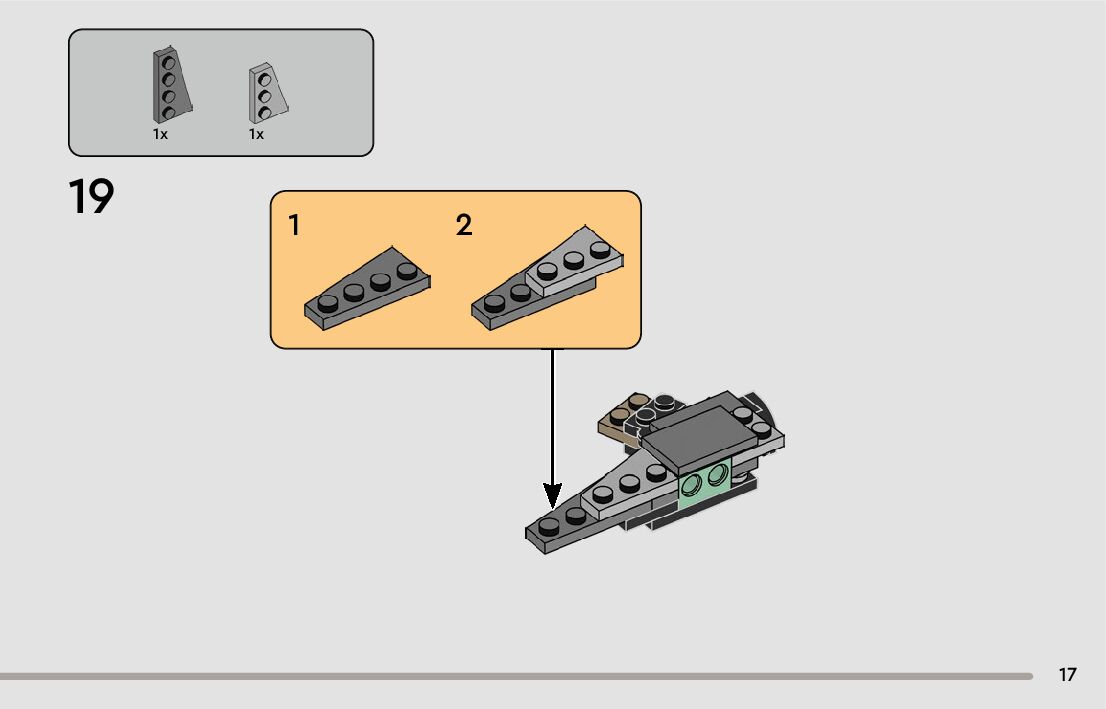 1x 1x

19

1 2

17