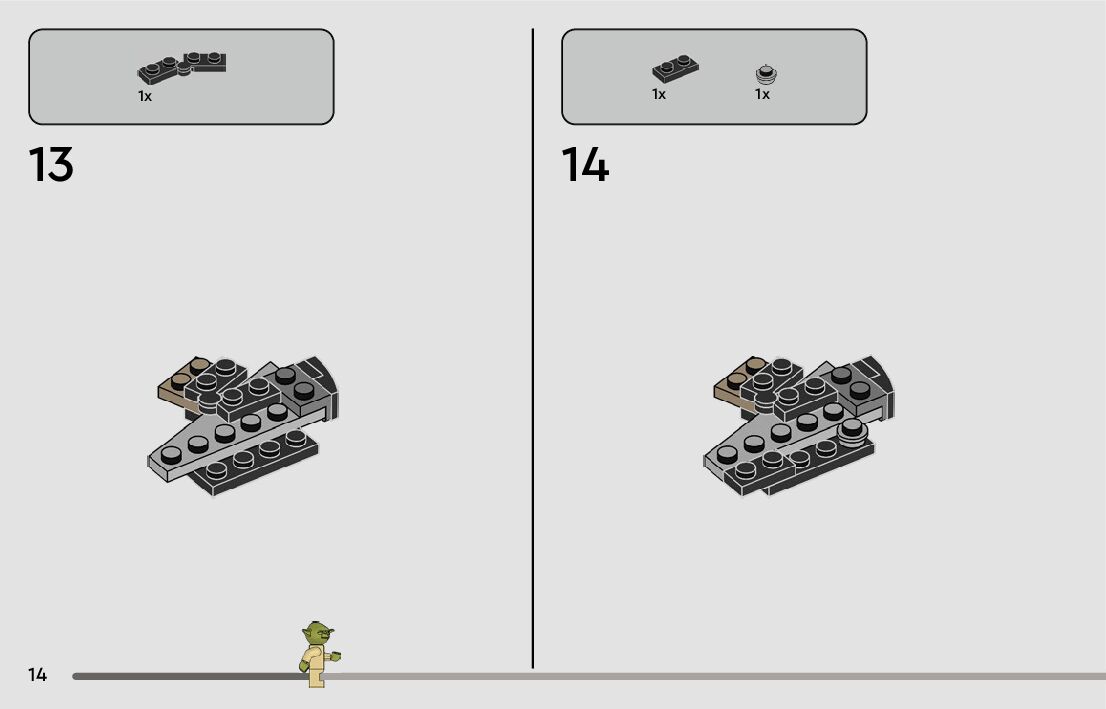 1x

13

1x

1x

14

14