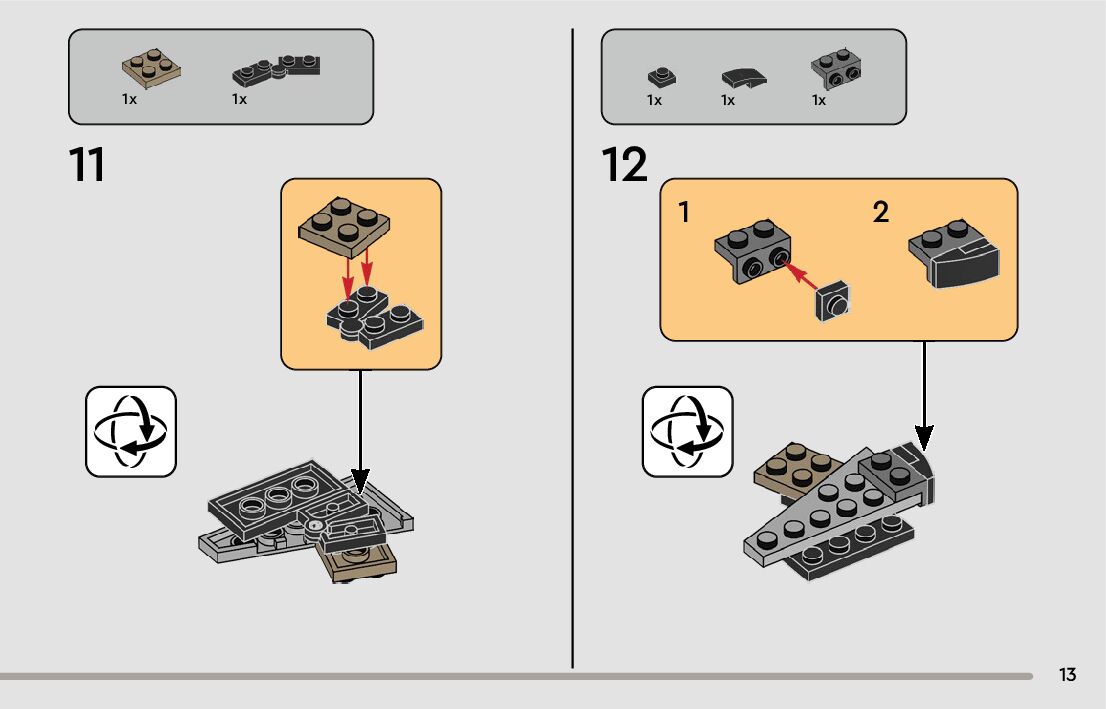 1x 1x

11

1x 1x 1x

12

1

2

13