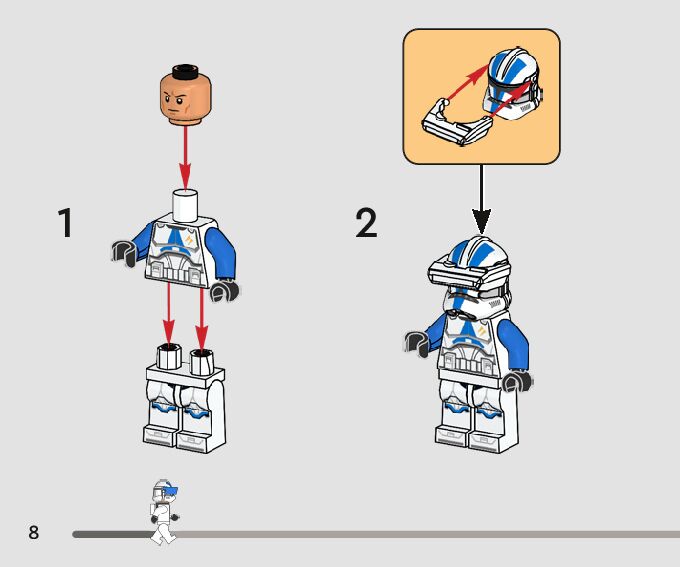 1

2

8