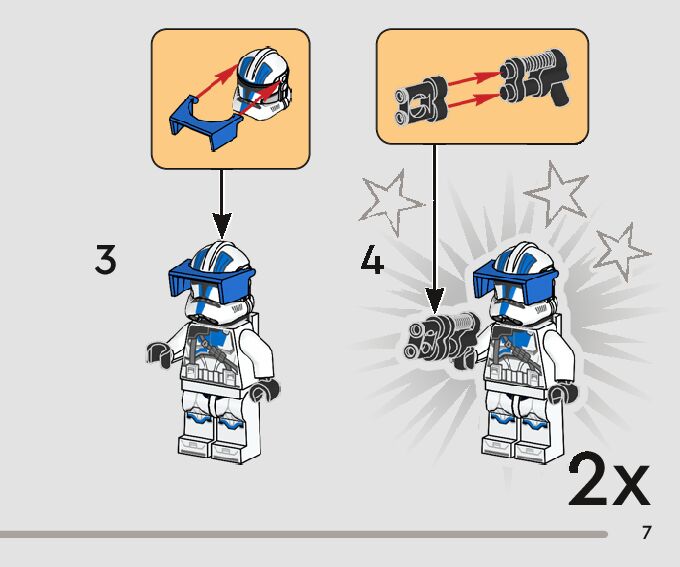 3

4

2x

7