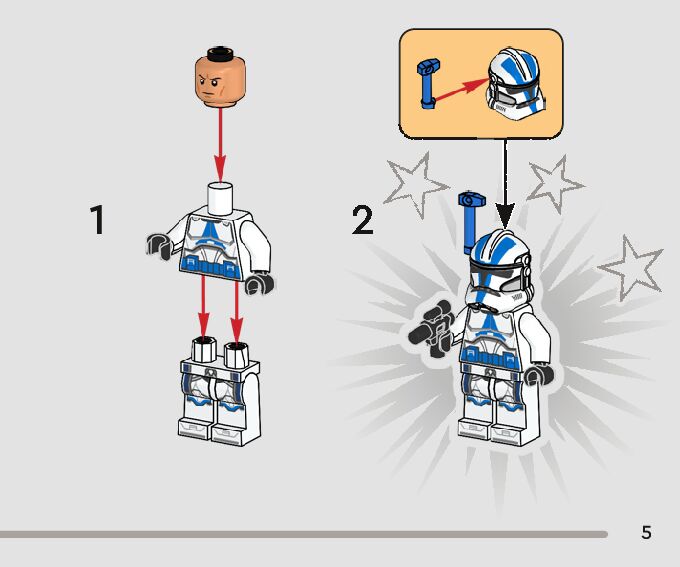 1

2

5