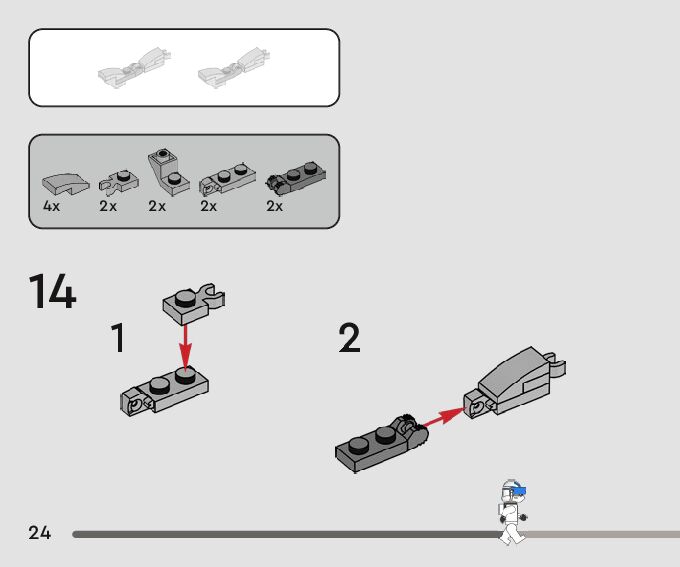 4x 2x 2x 2x 2x

14

1

2

24