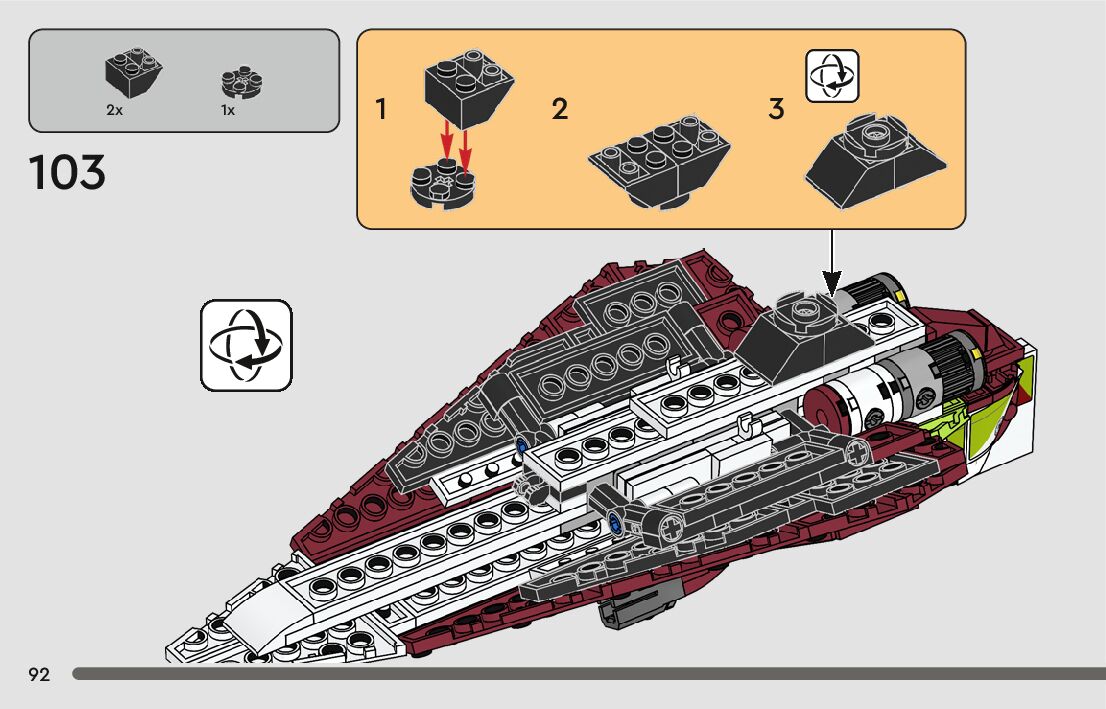 2x 1x

103

1

2

3

92