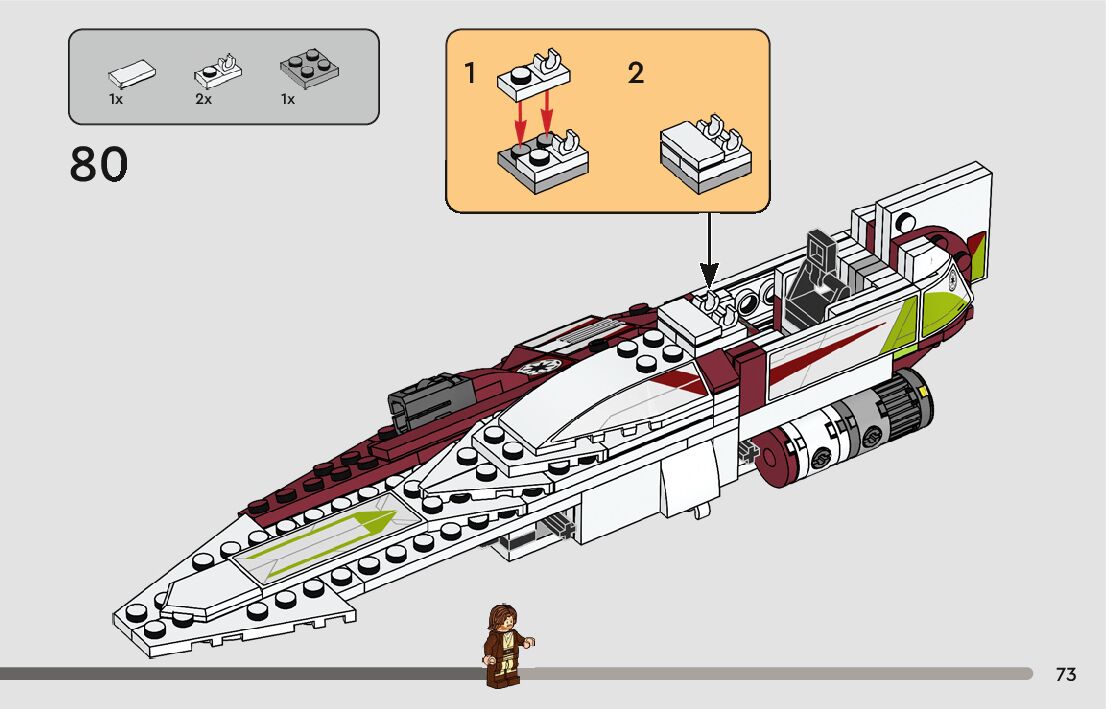 1x 2x 1x

80

1

2

73