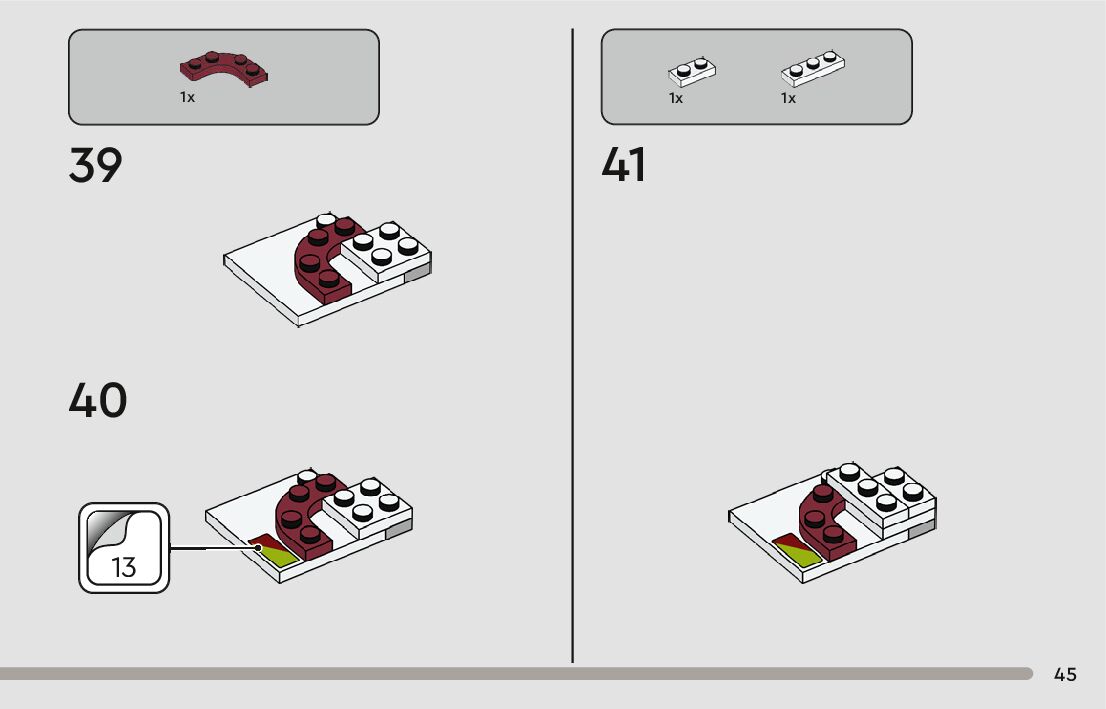 1x

39

40

13

1x 1x

41

45