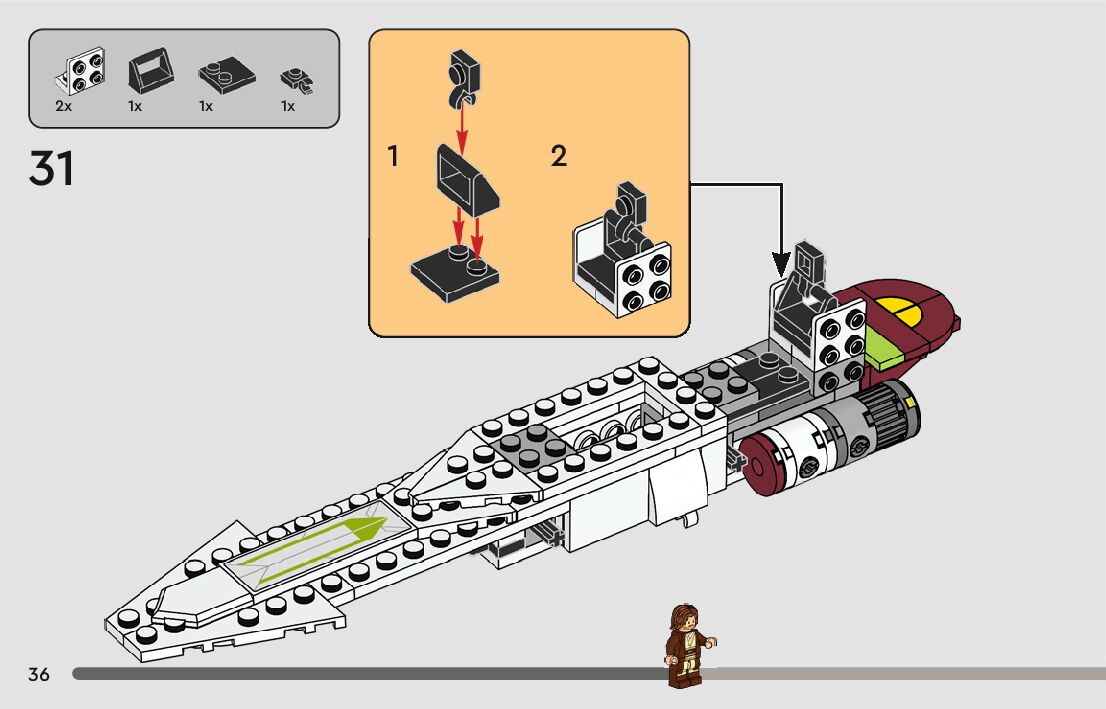 2x
1x
1x
1x

31

1

2

36