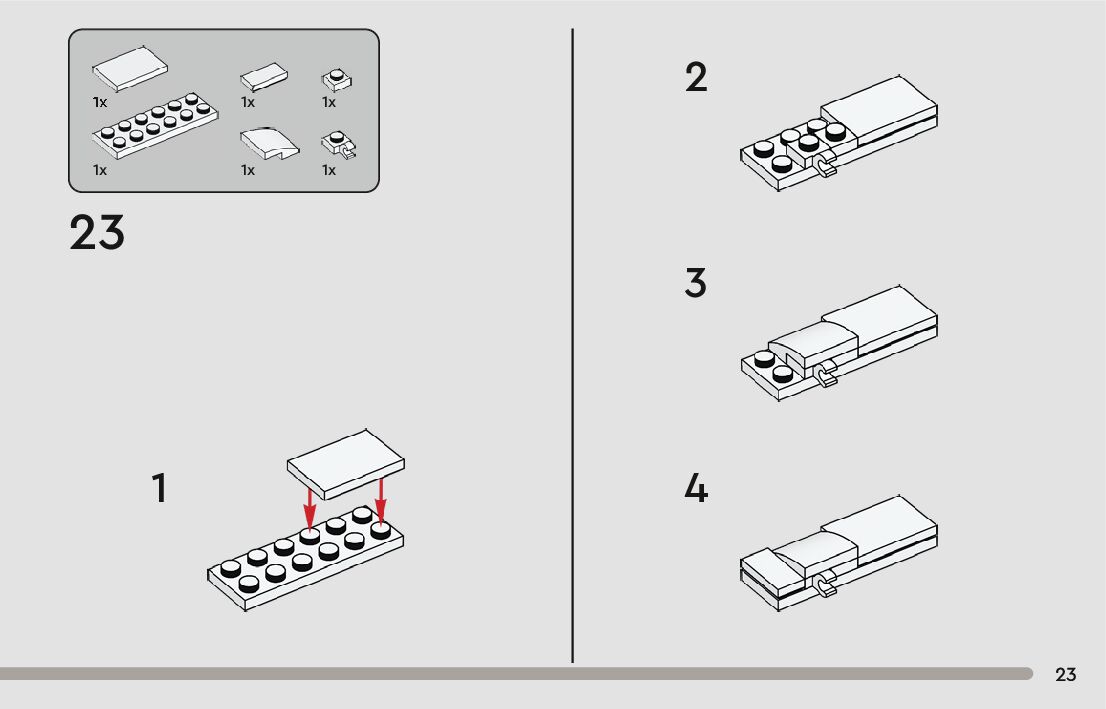 1x
1x
1x
1x
1x
1x

23

1

2

3

4

23