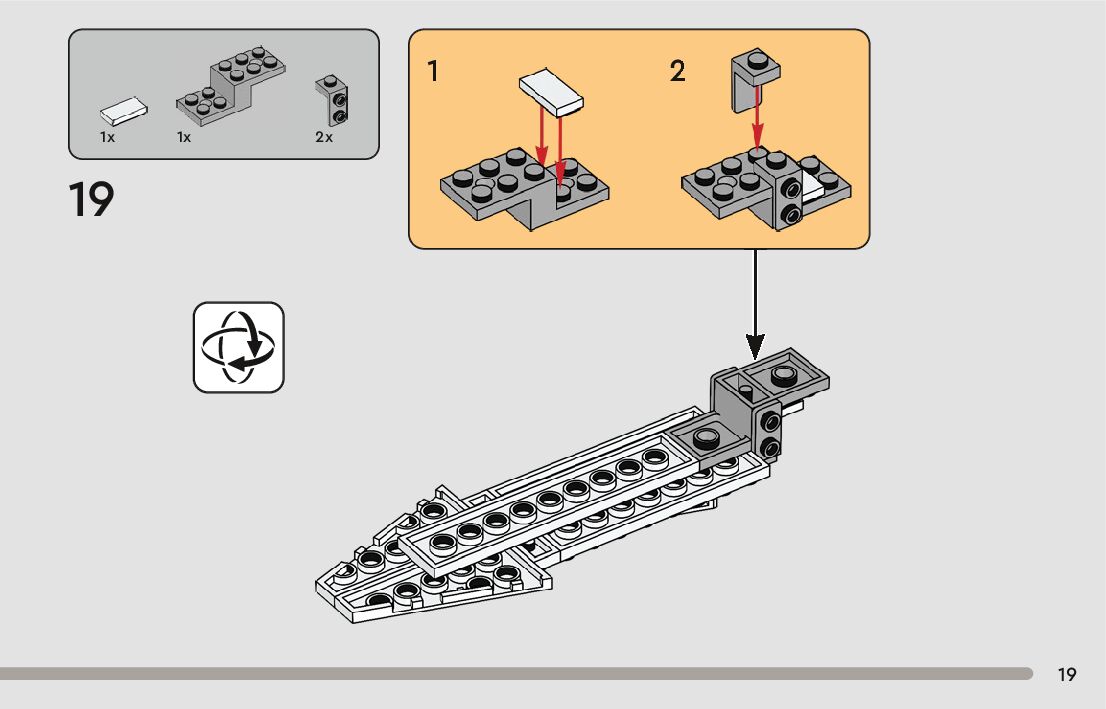 1x 1x 2x

19

1

2

19