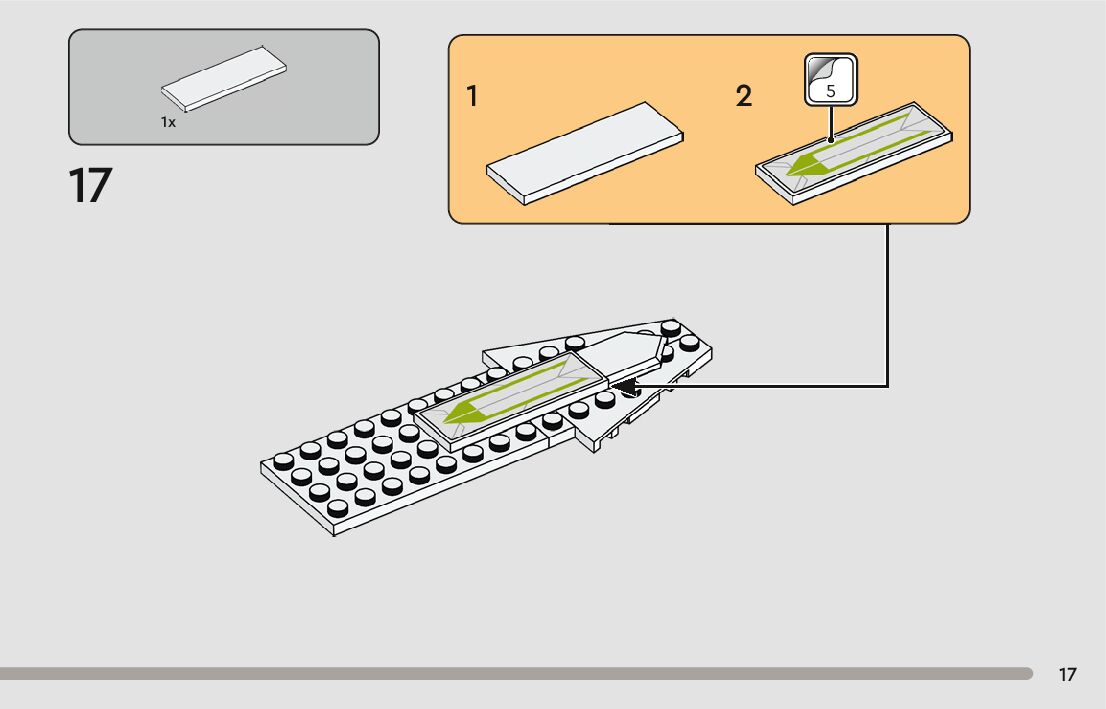 1x

17

1

2

5

17