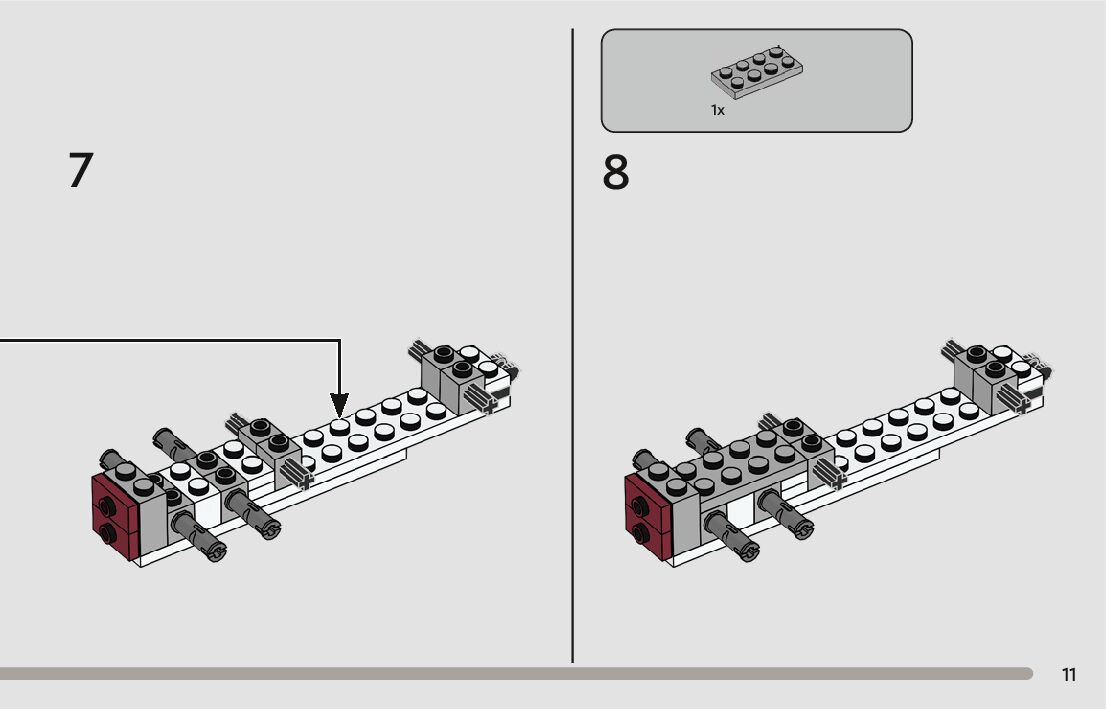 7

1x

8

11