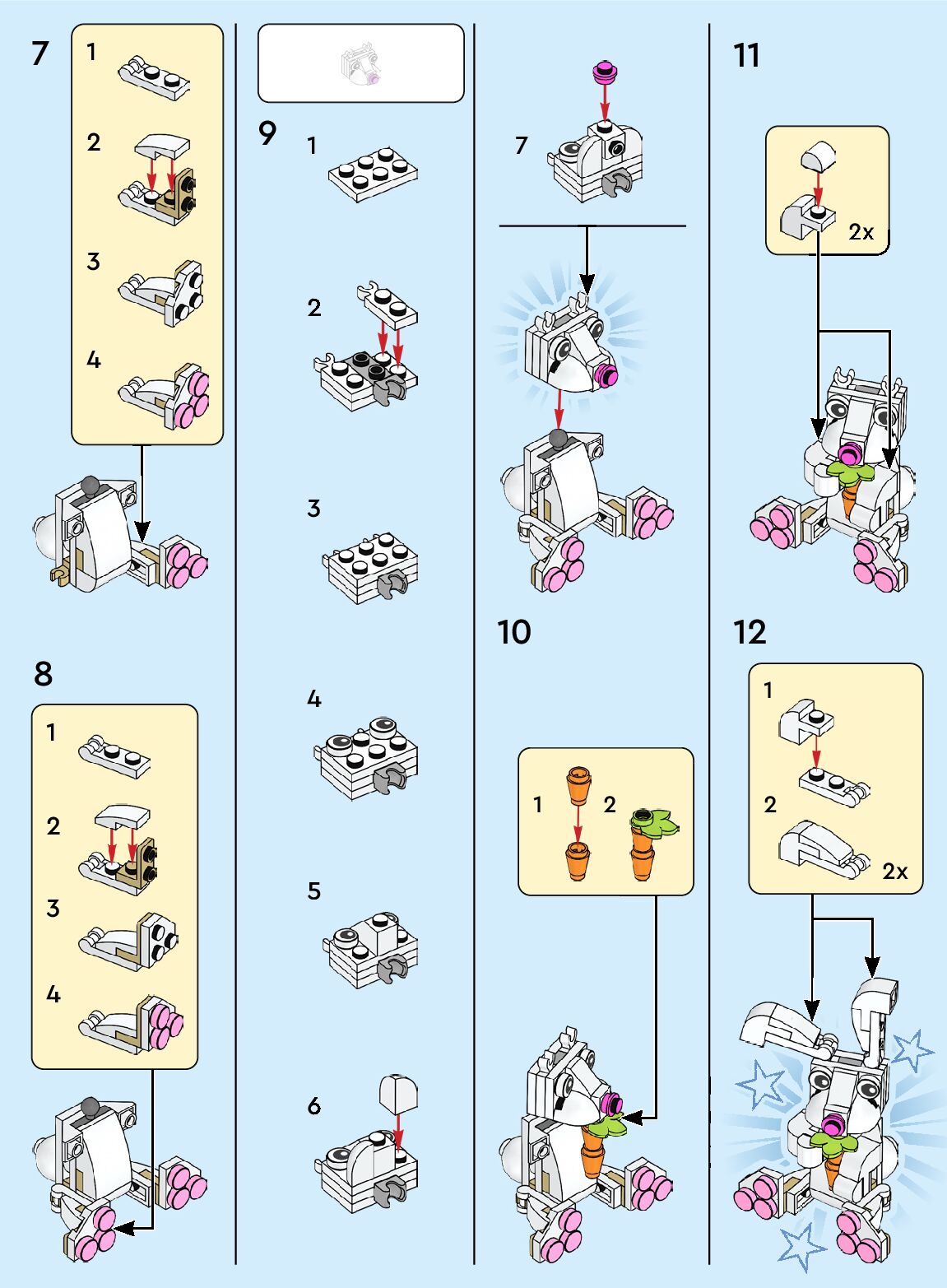 7
1
2
3
4

8
1
2
3
4

9
1
2
3
4
5
6

7

10
1
2

11
2x

12
1
2
2x