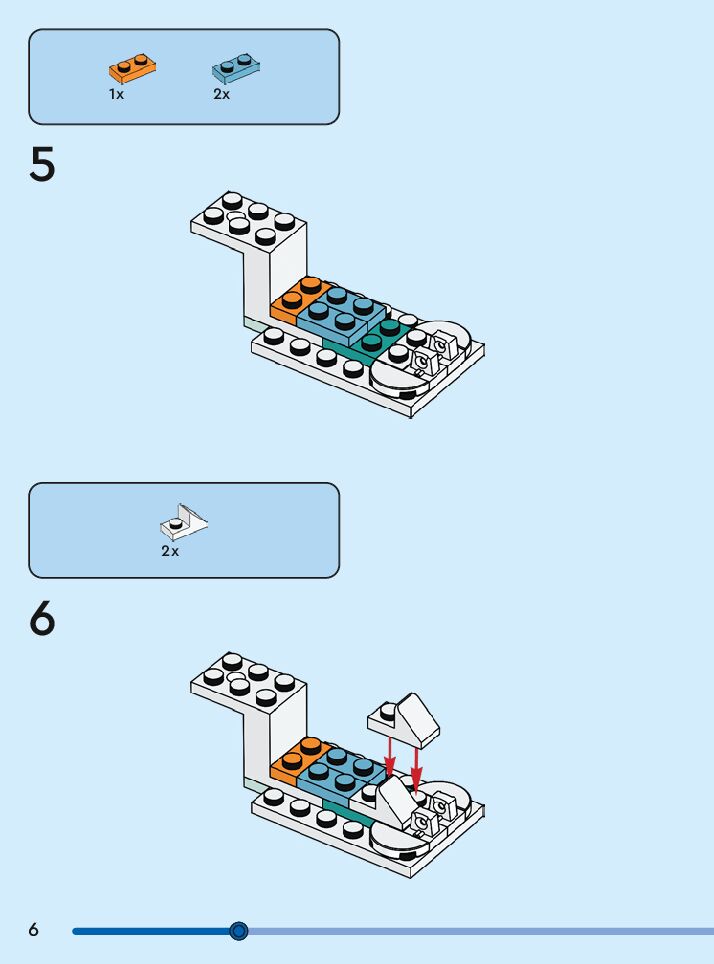 1x
2x

5

2x

6

6