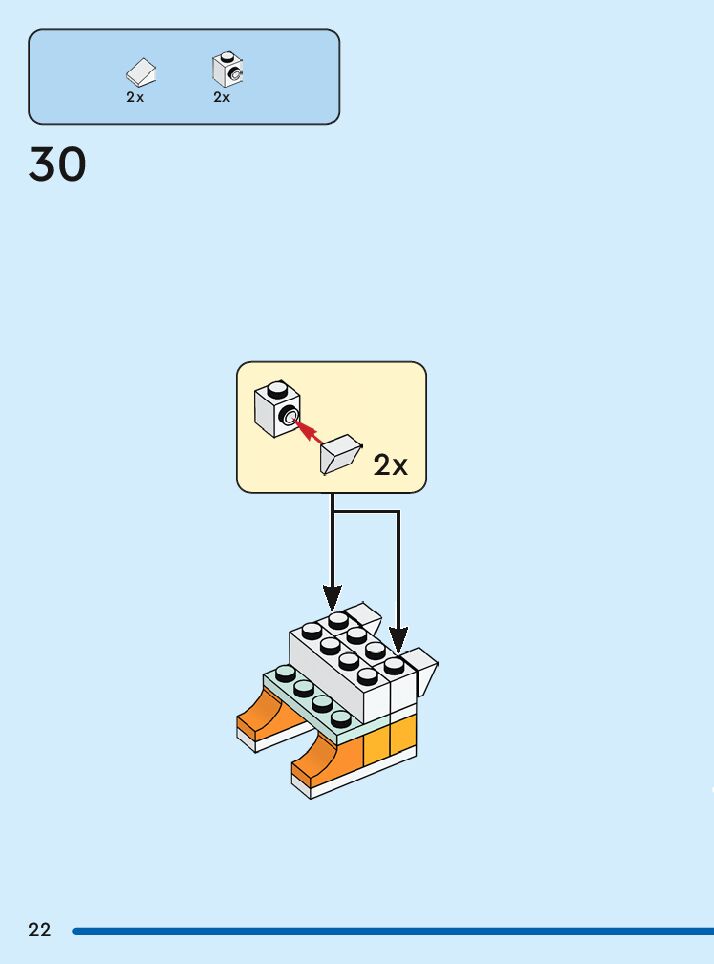 2x 2x

30

2x

22