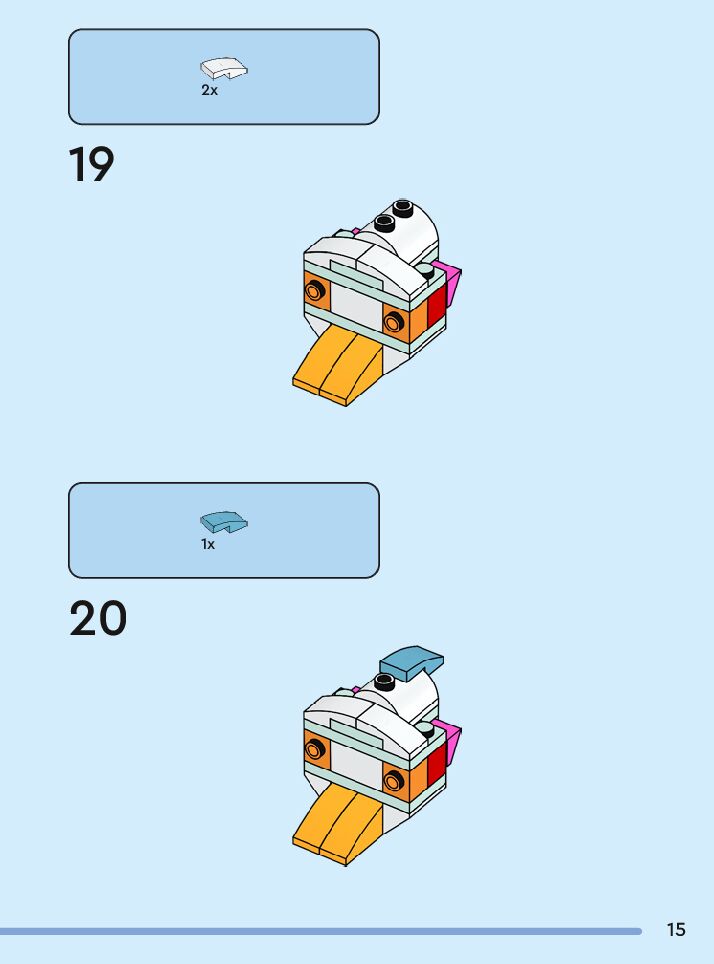 2x

19

1x

20

15