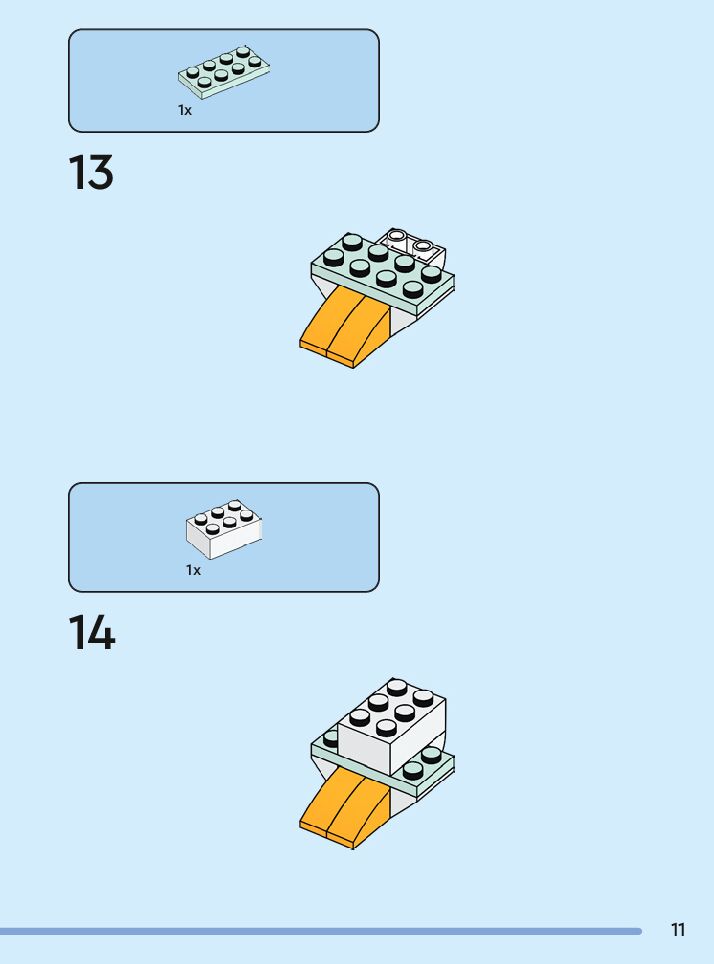 1x

13

1x

14

11