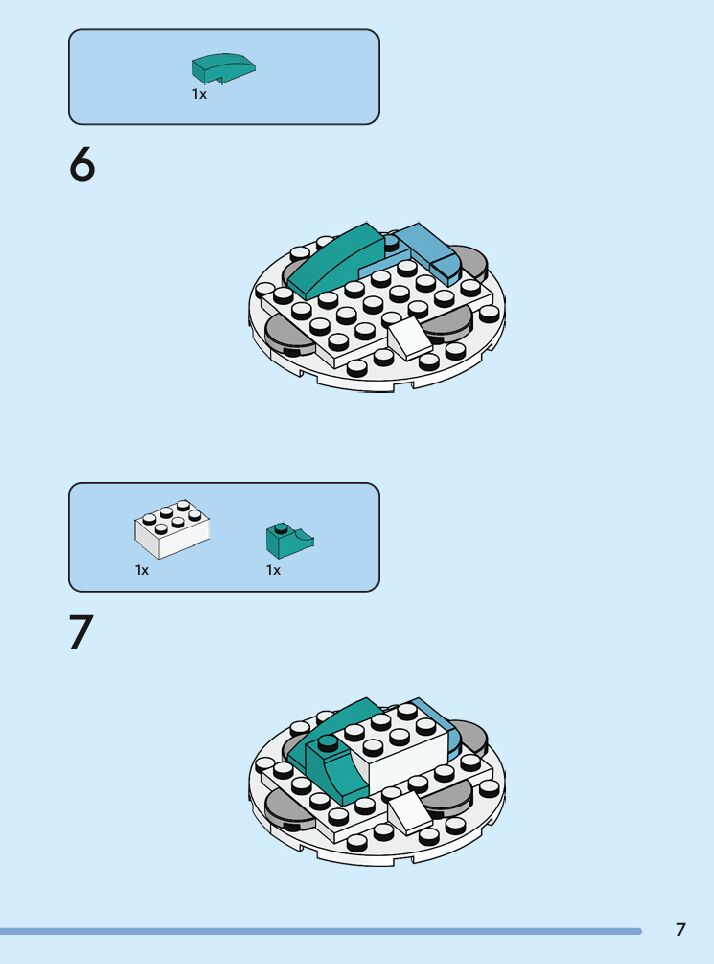 1x

6

1x

1x

7

7