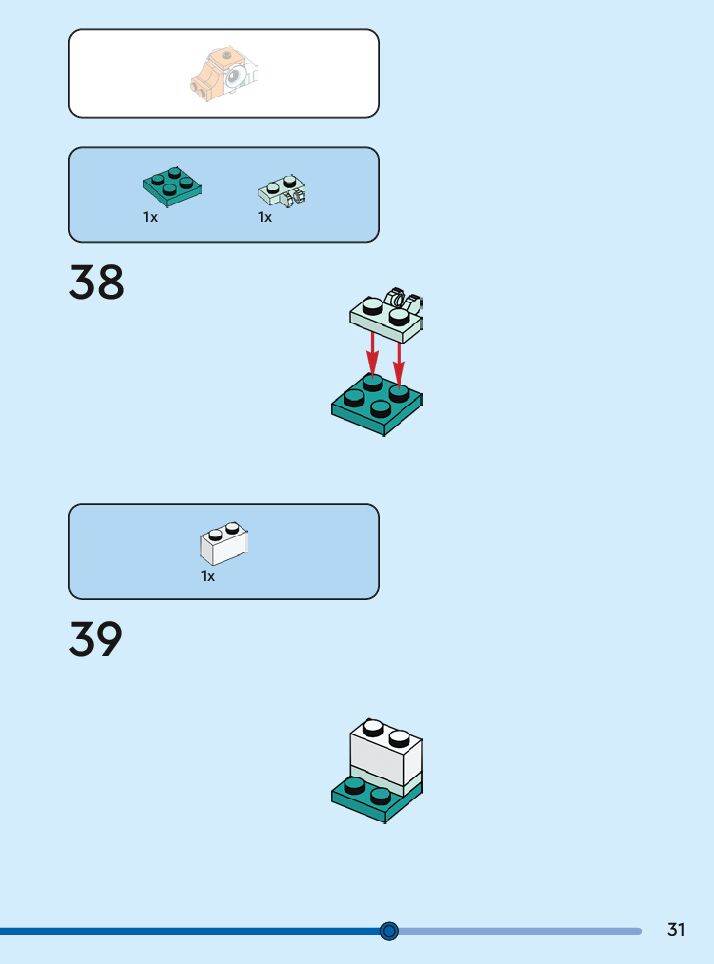 1x
1x

38

1x

39

31