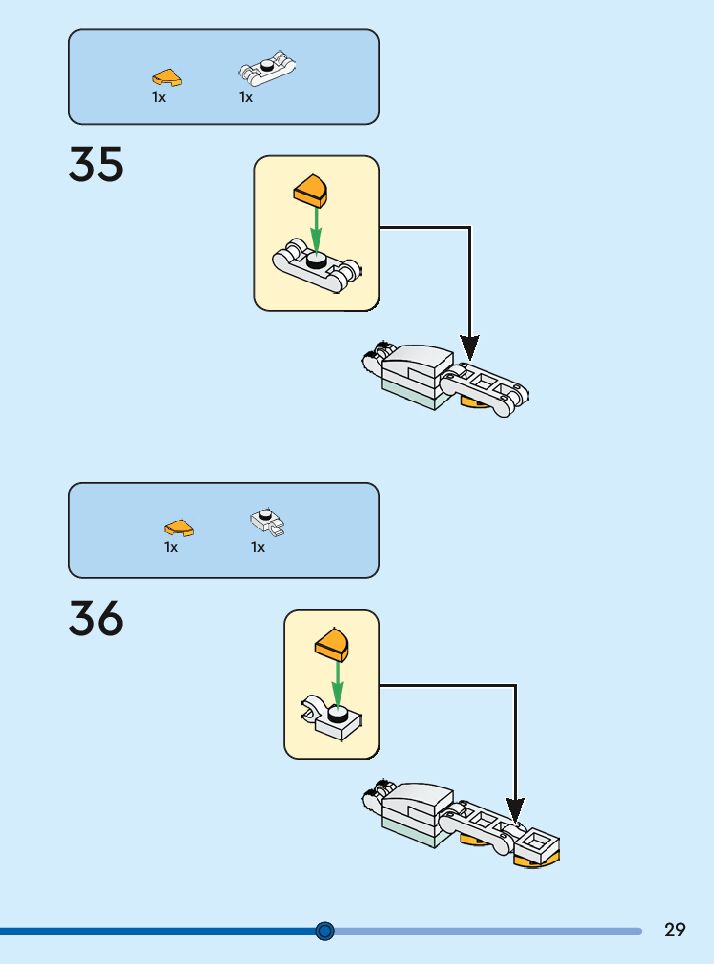 1x 1x

35

1x 1x

36

29