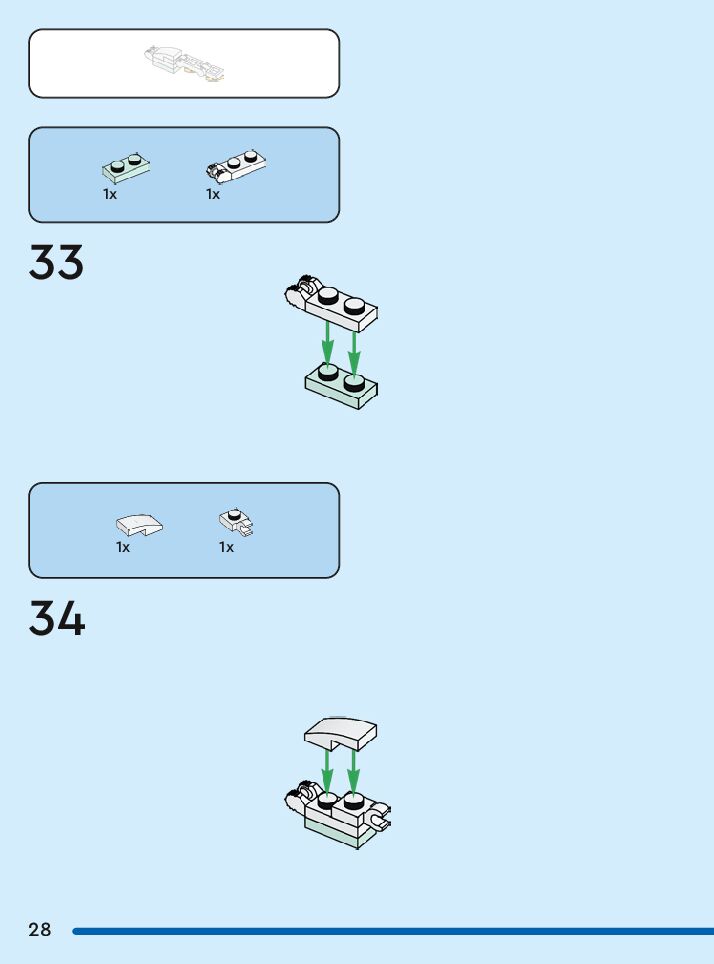 1x 1x

33

1x 1x

34

28