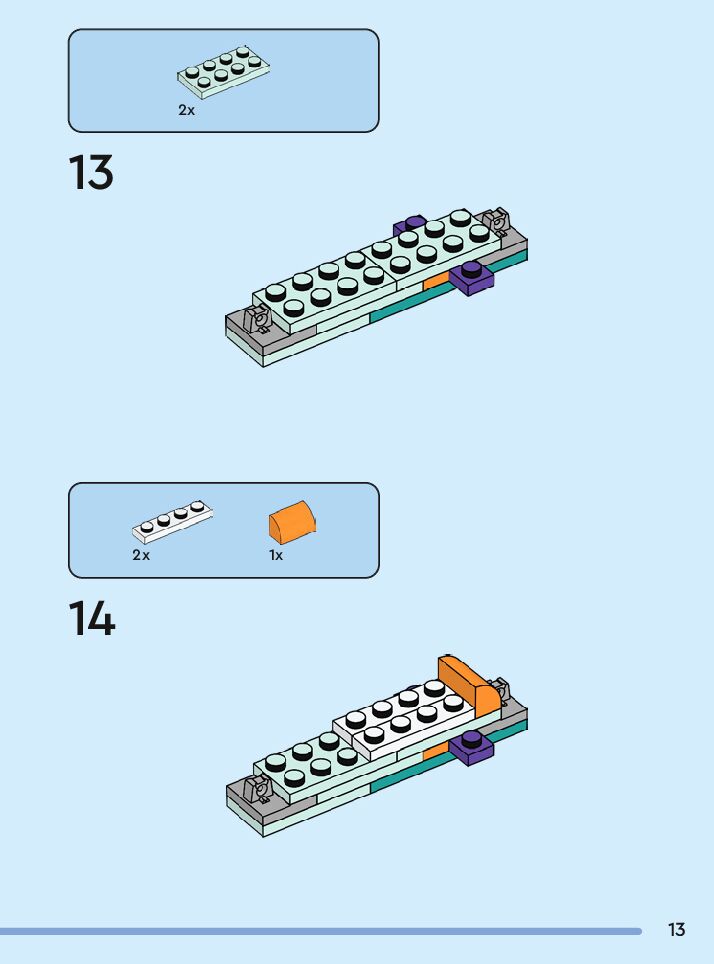 2x

13

2x

1x

14

13