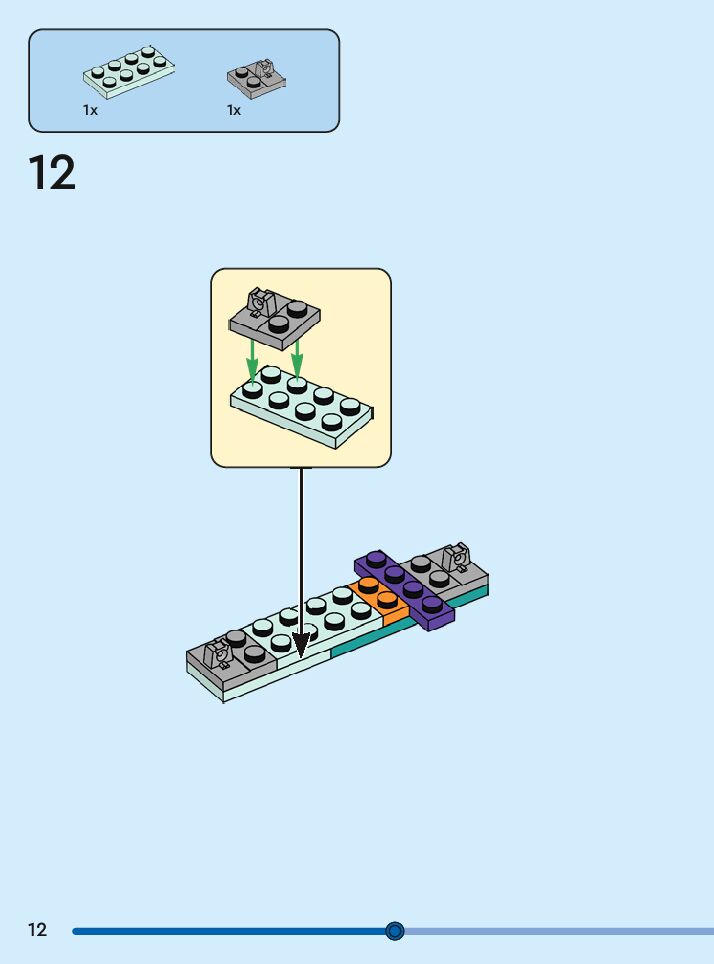 1x
1x

12

12