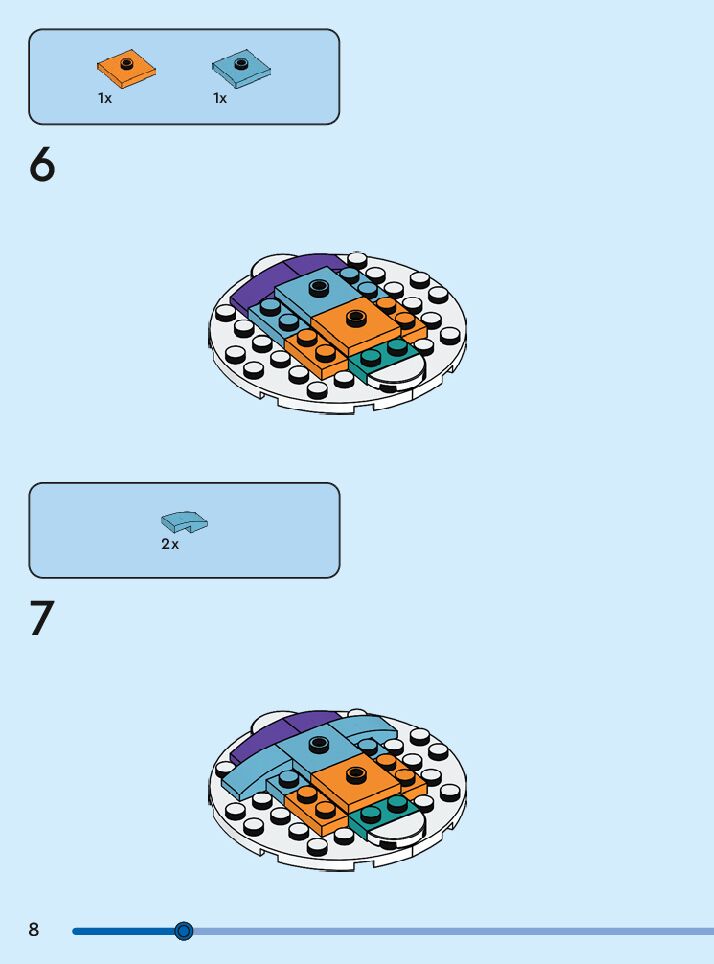 1x
1x

6

2x

7

8