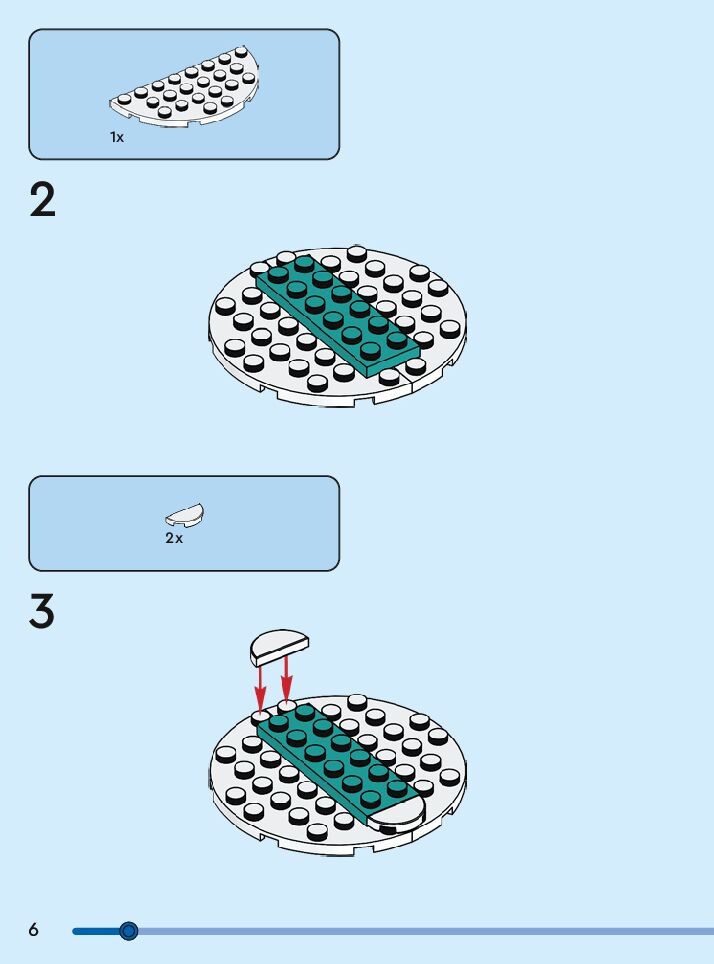 1x

2

2x

3

6