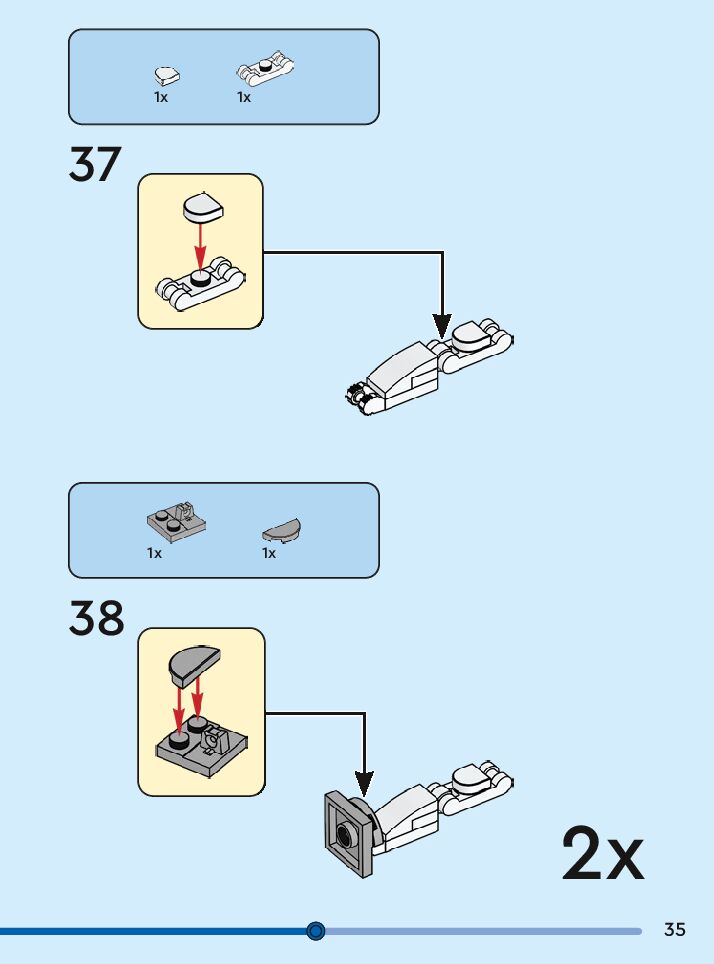 1x 1x

37

1x 1x

38

2x

35