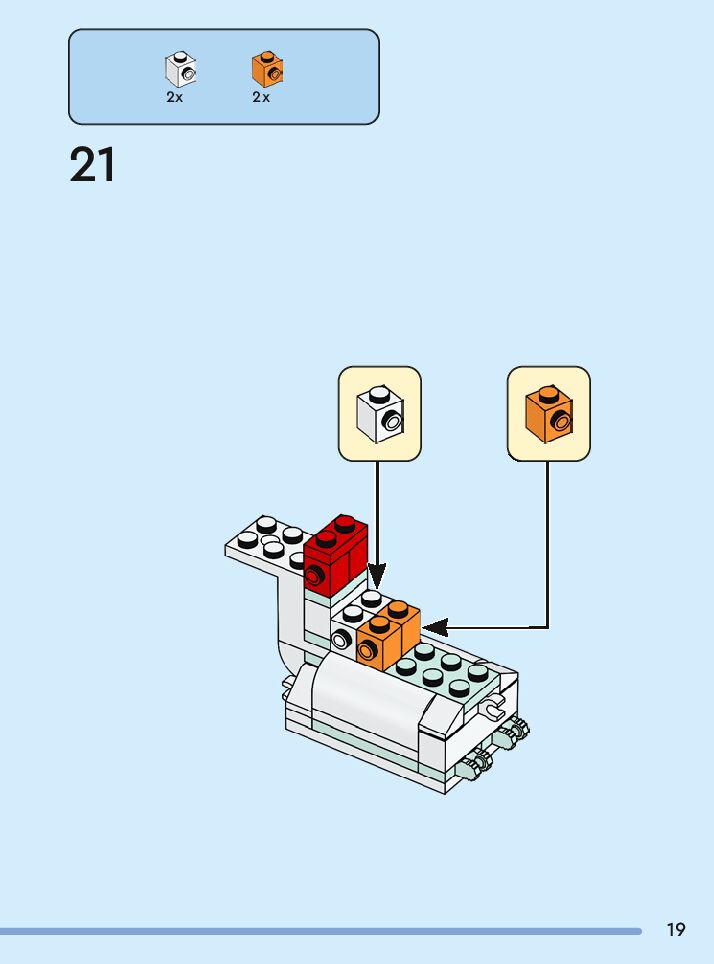 2x 2x

21

19