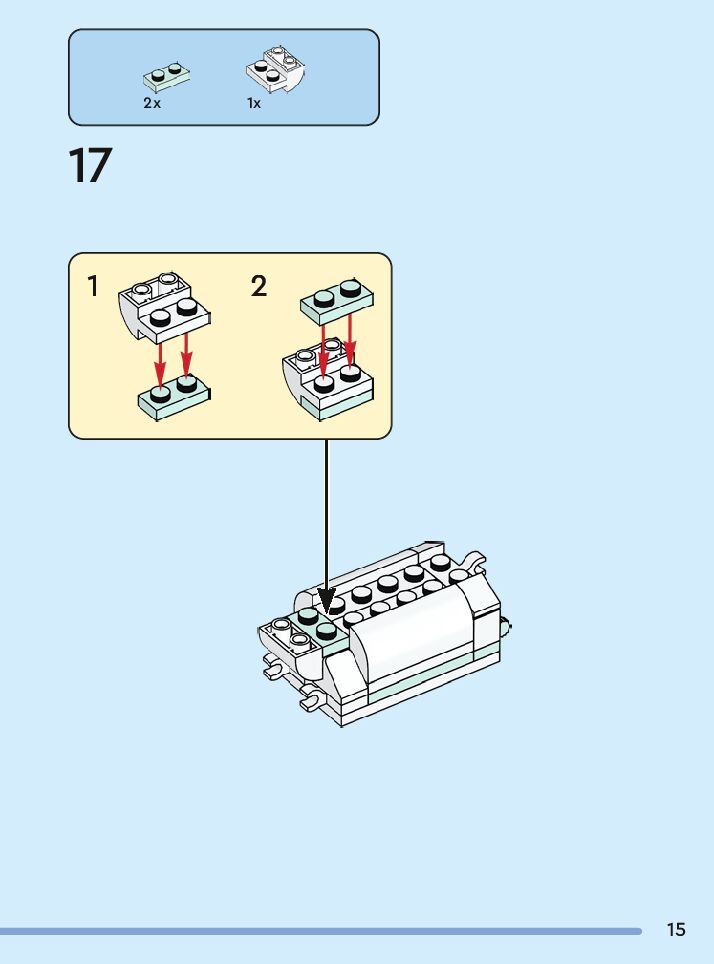 2x

1x

17

1

2

15