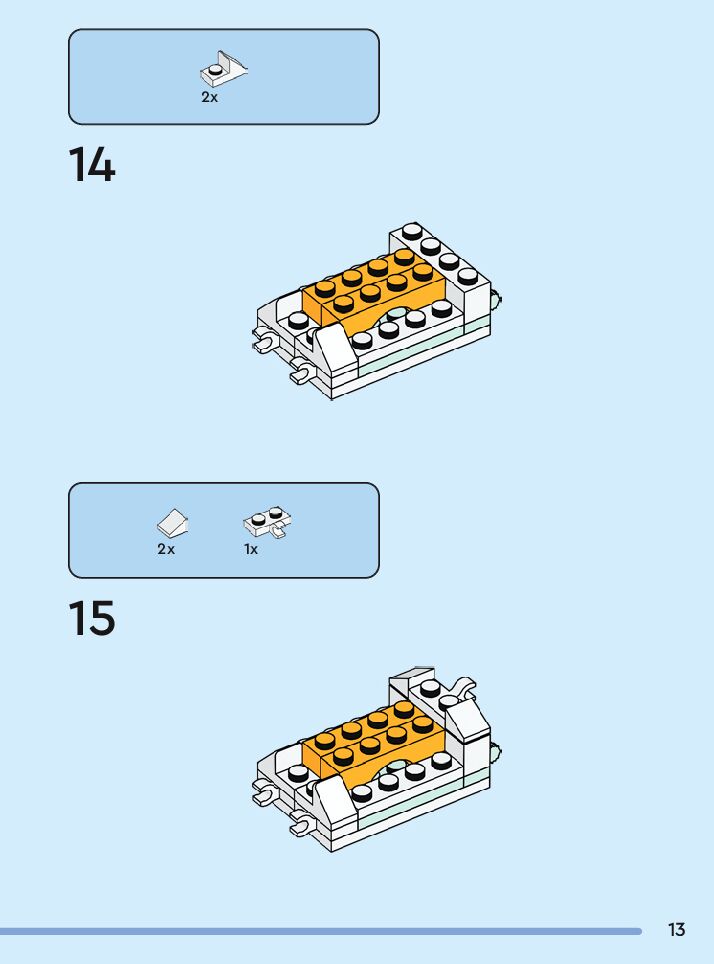 2x

14

2x

1x

15

13