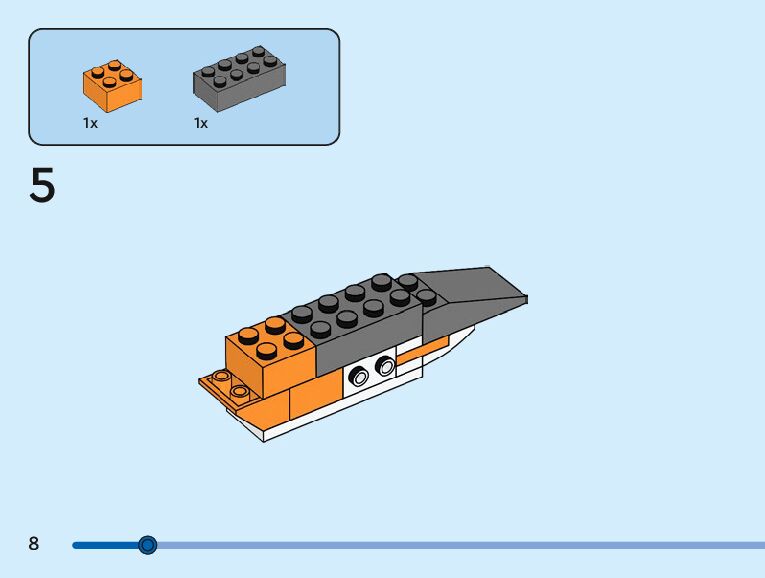 1x
1x

5

8