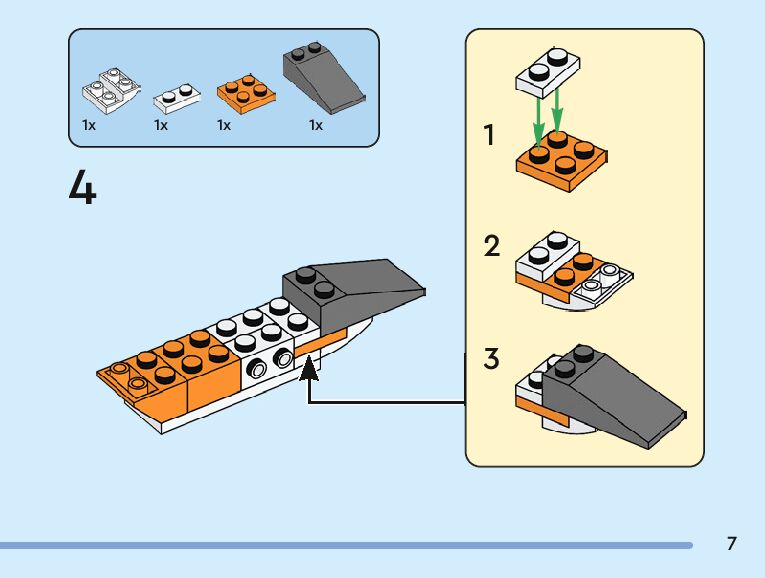 1x 1x 1x 1x

4

1

2

3

7