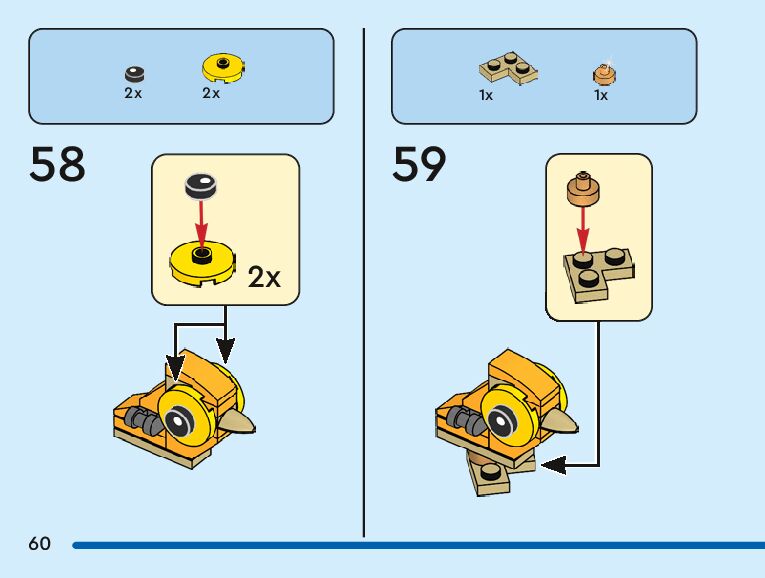 2x 2x

58

2x

1x 1x

59

60