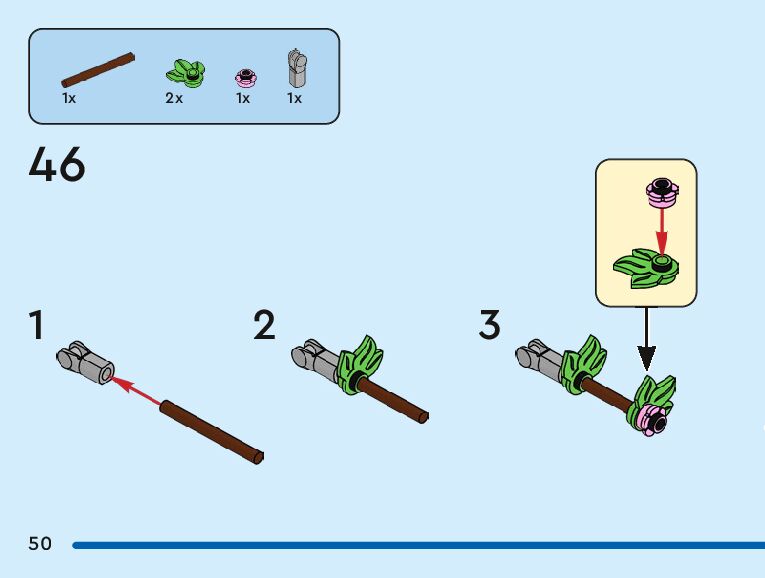 1x 2x 1x 1x

46

1

2

3

50